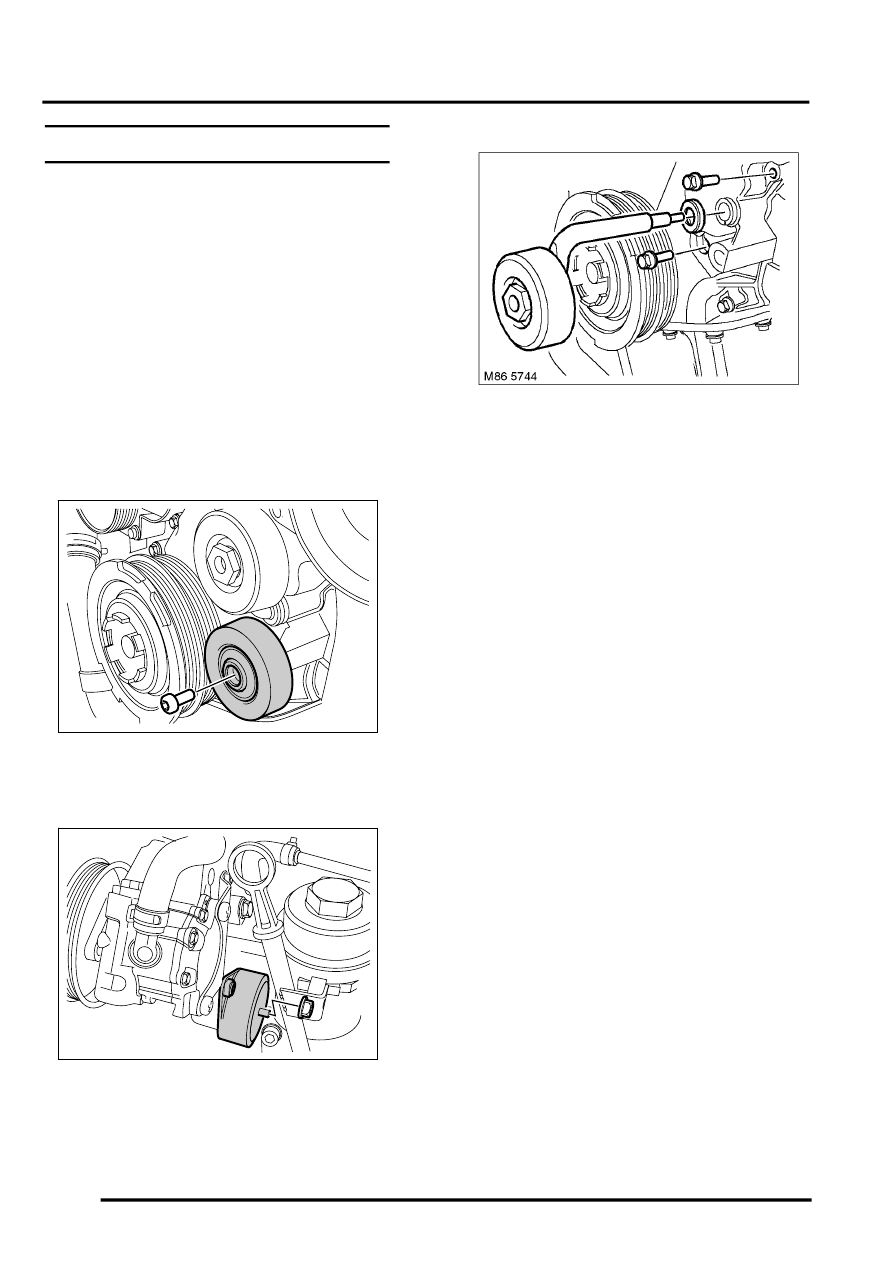 M86 5744