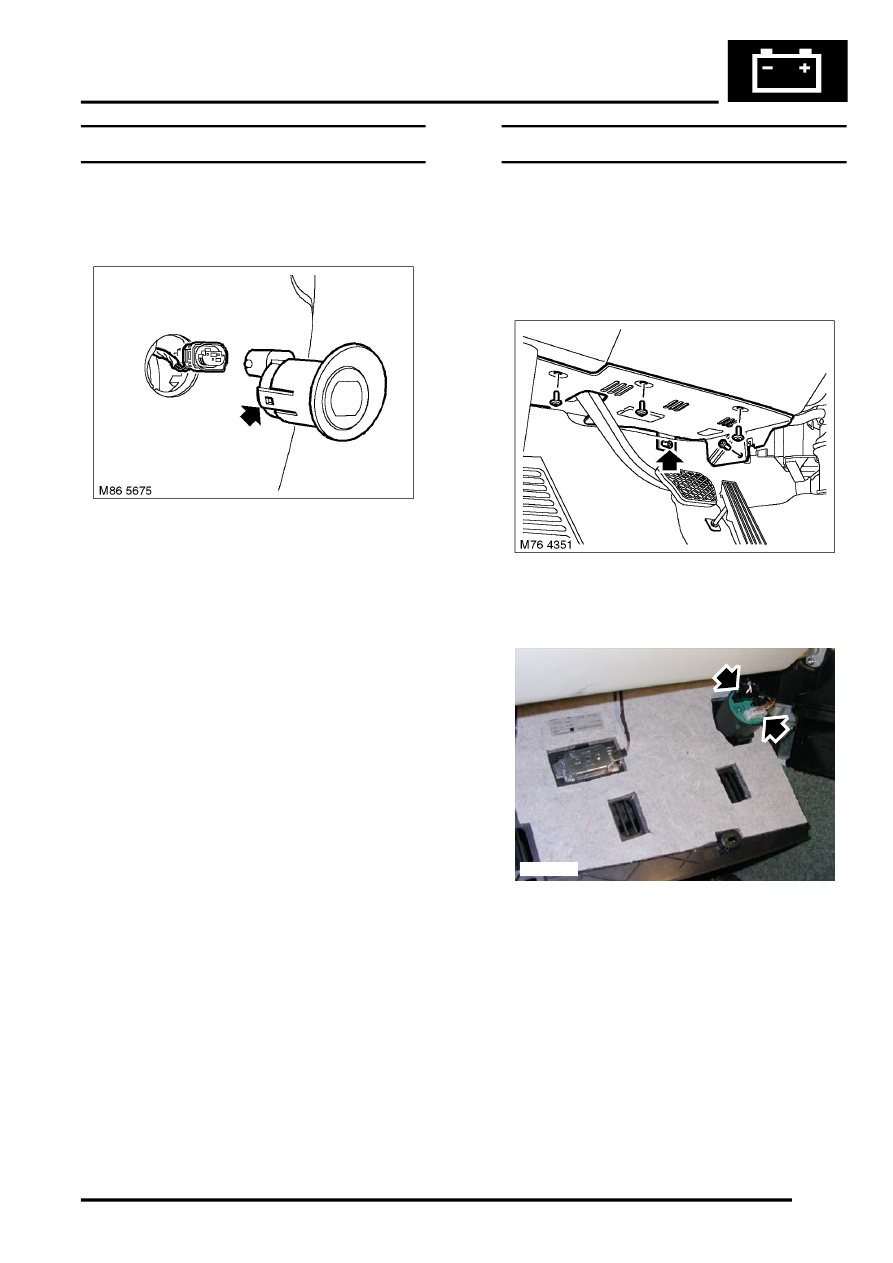 M86 5675

M76 4351