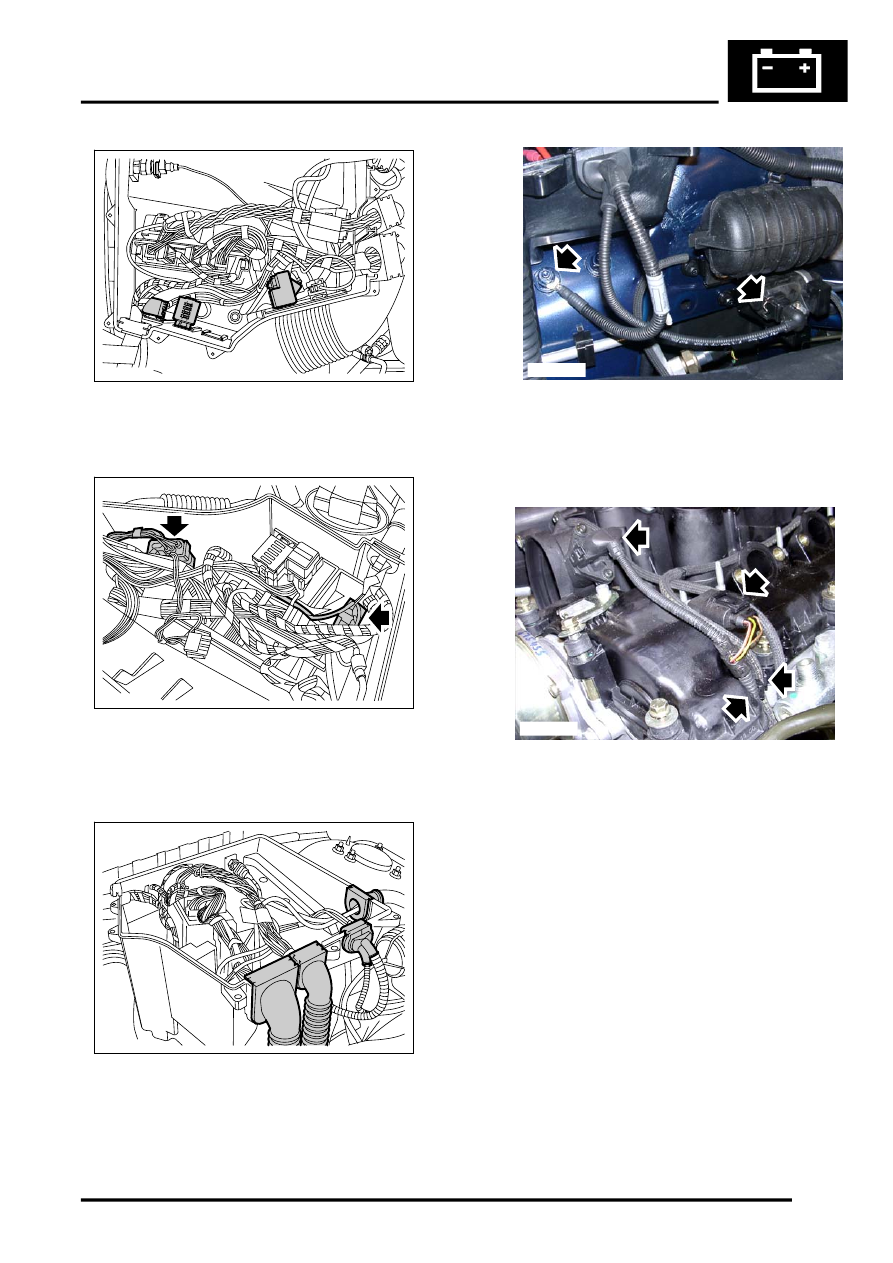 - +