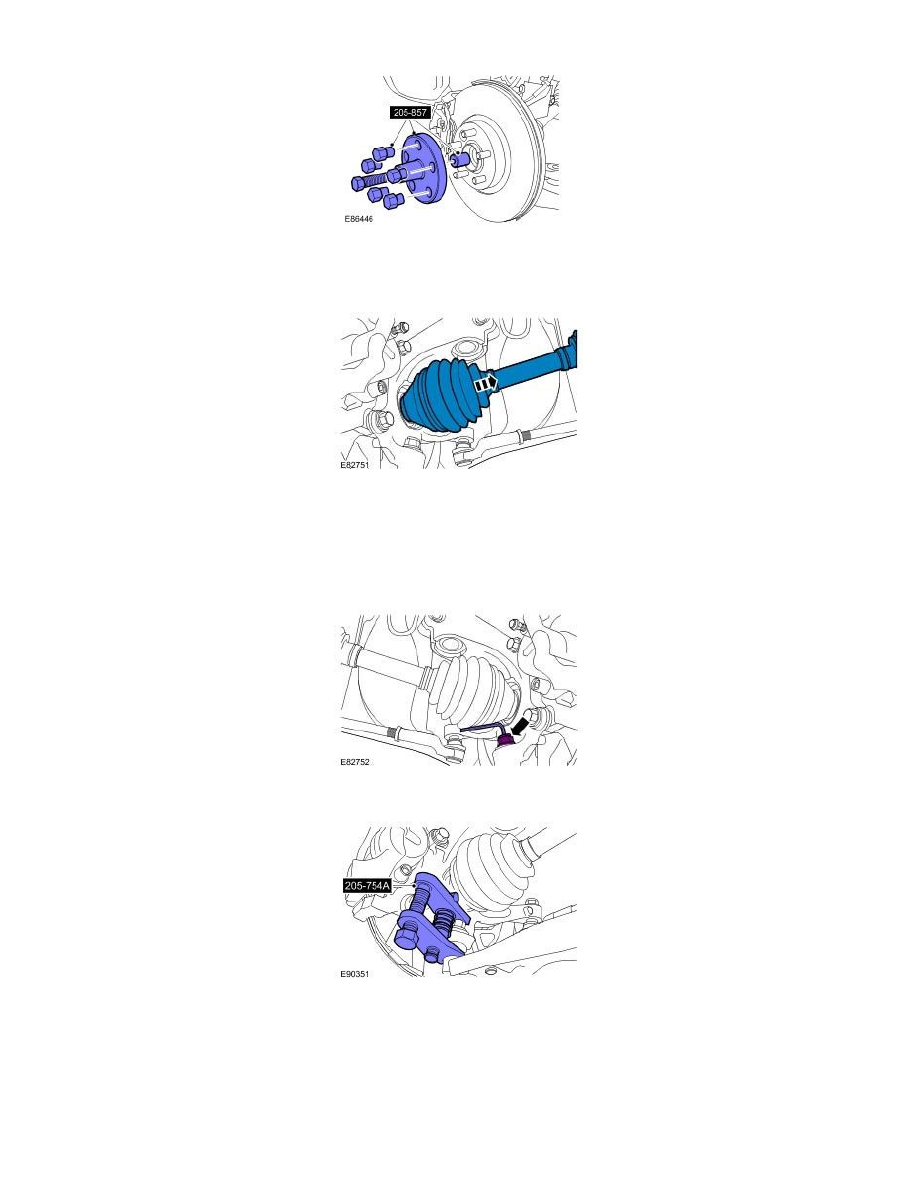 205-857

E86446

E82751

E82752

205-754A

E90351