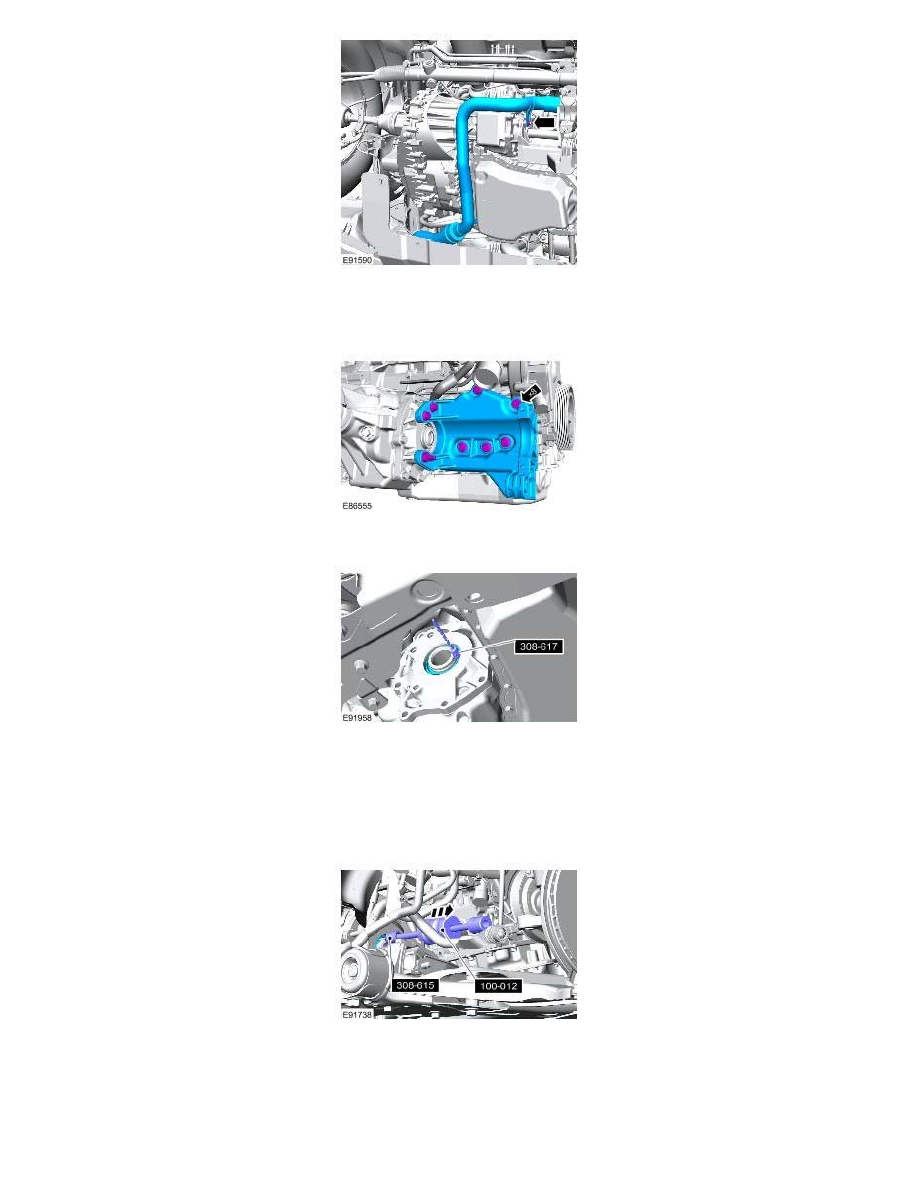 E91590

E86555

308-617

E91958

308-615

100-012

E91738