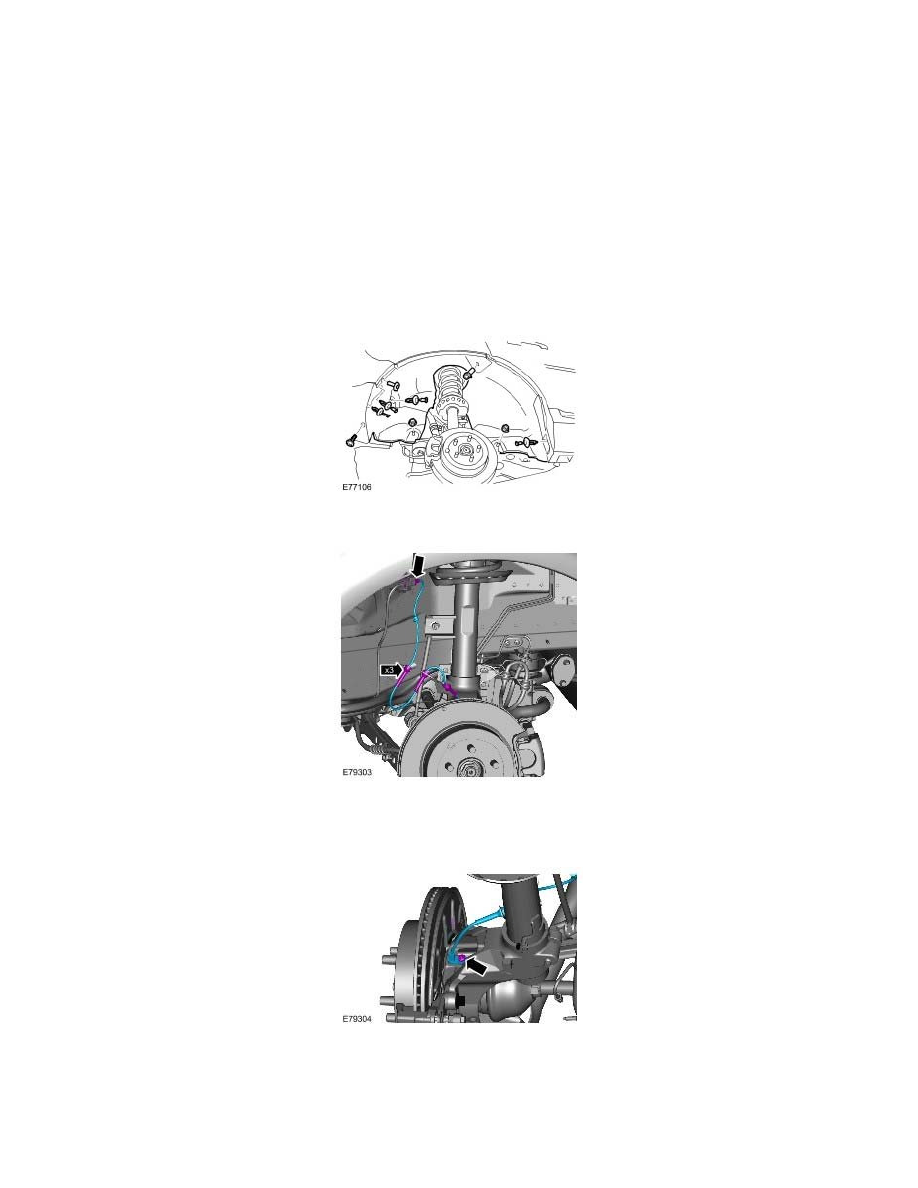 E77106

x3

E79303

E79304