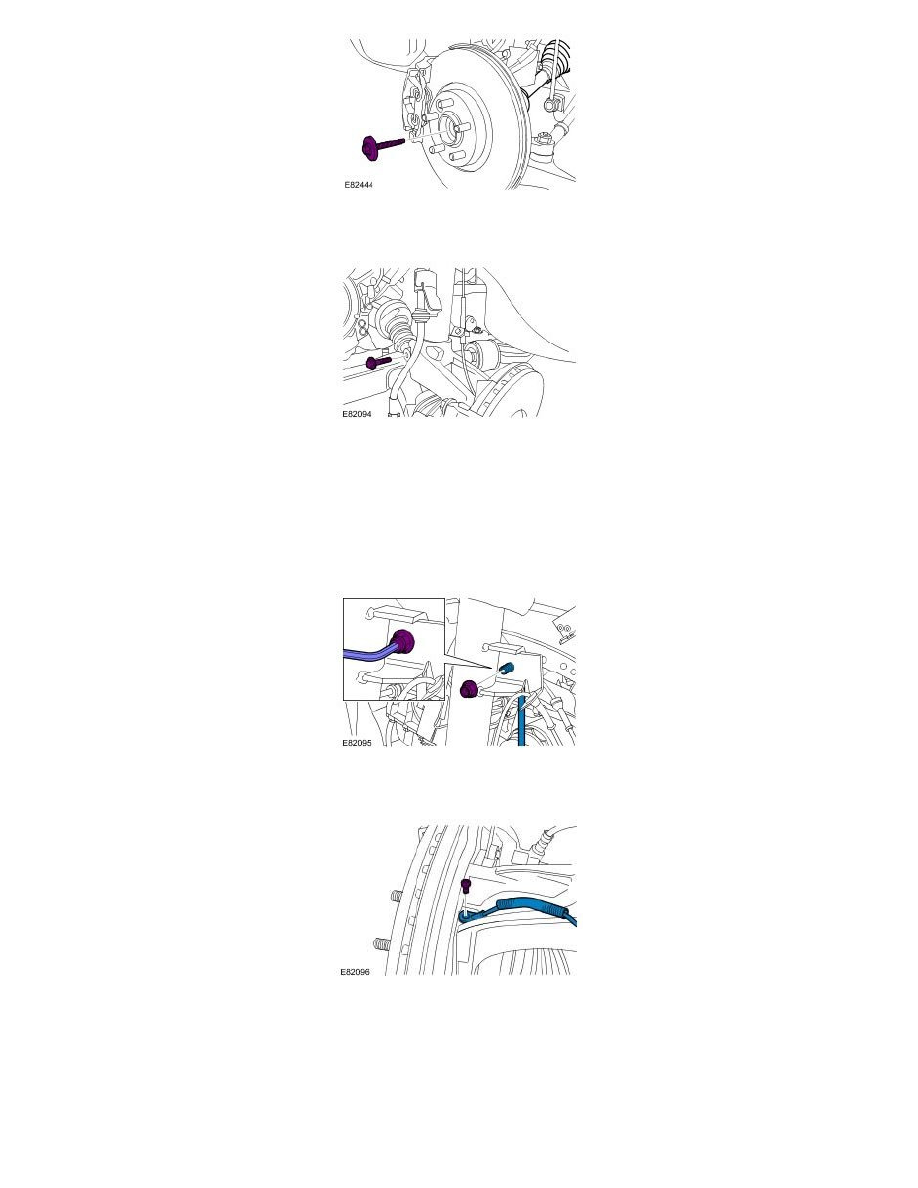 E82444

E82094

E82095

E82096