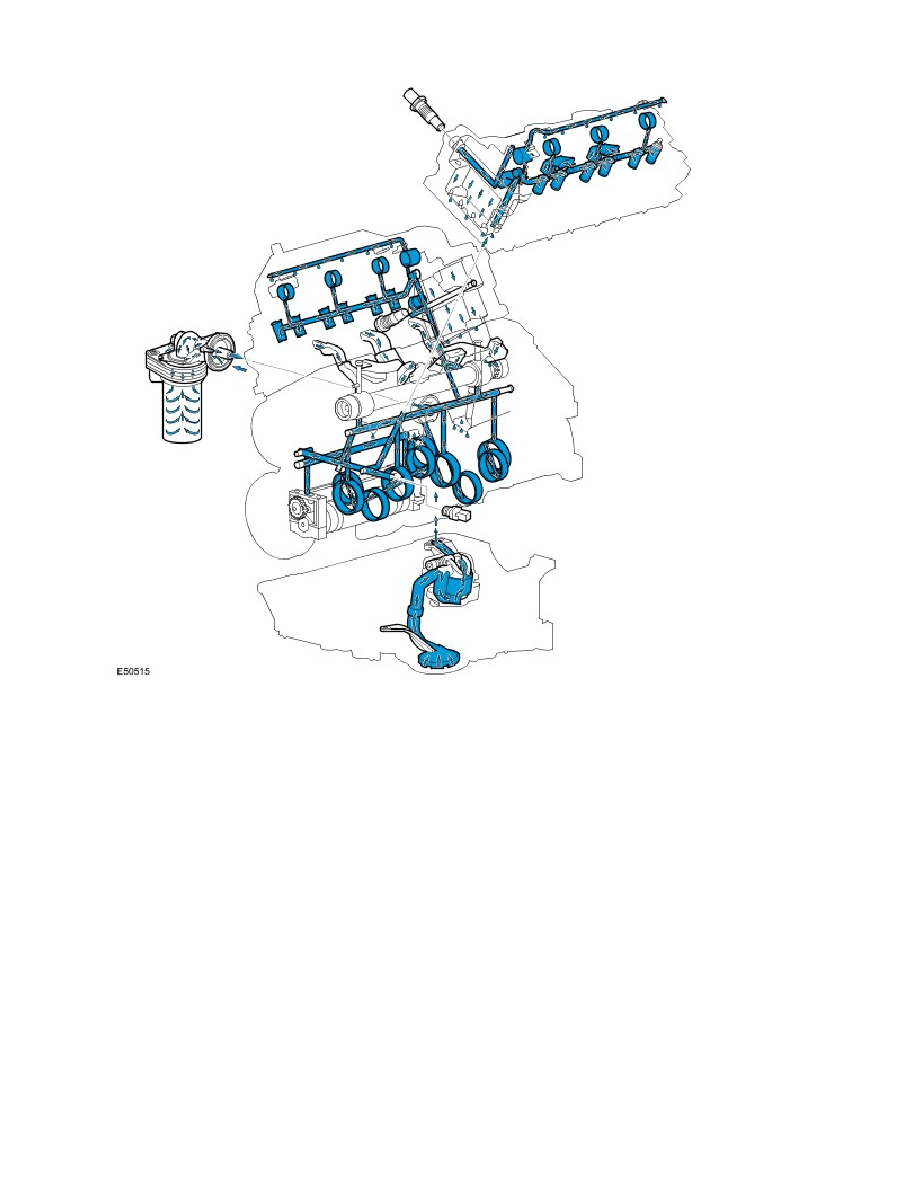 E50515