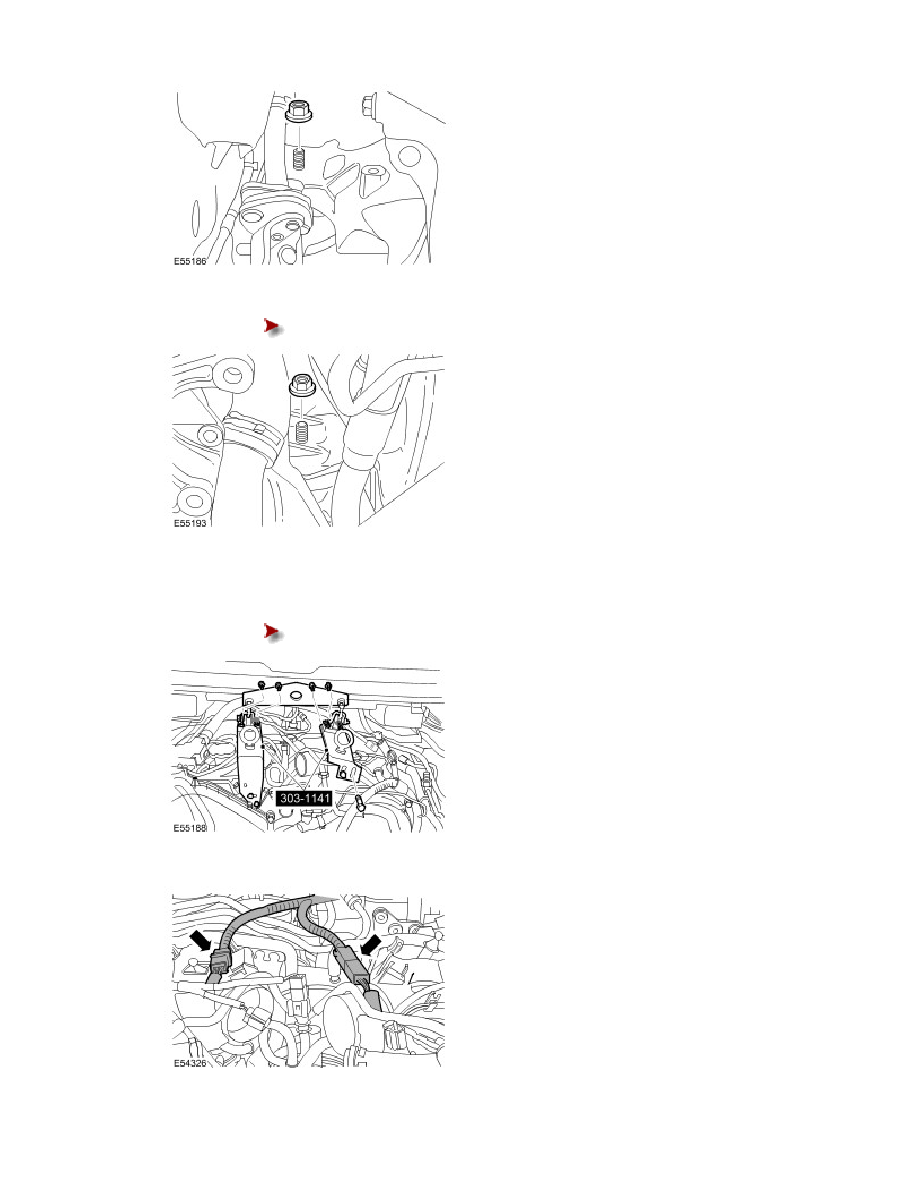 E55186

E55193

303-1141

E55188

E54326