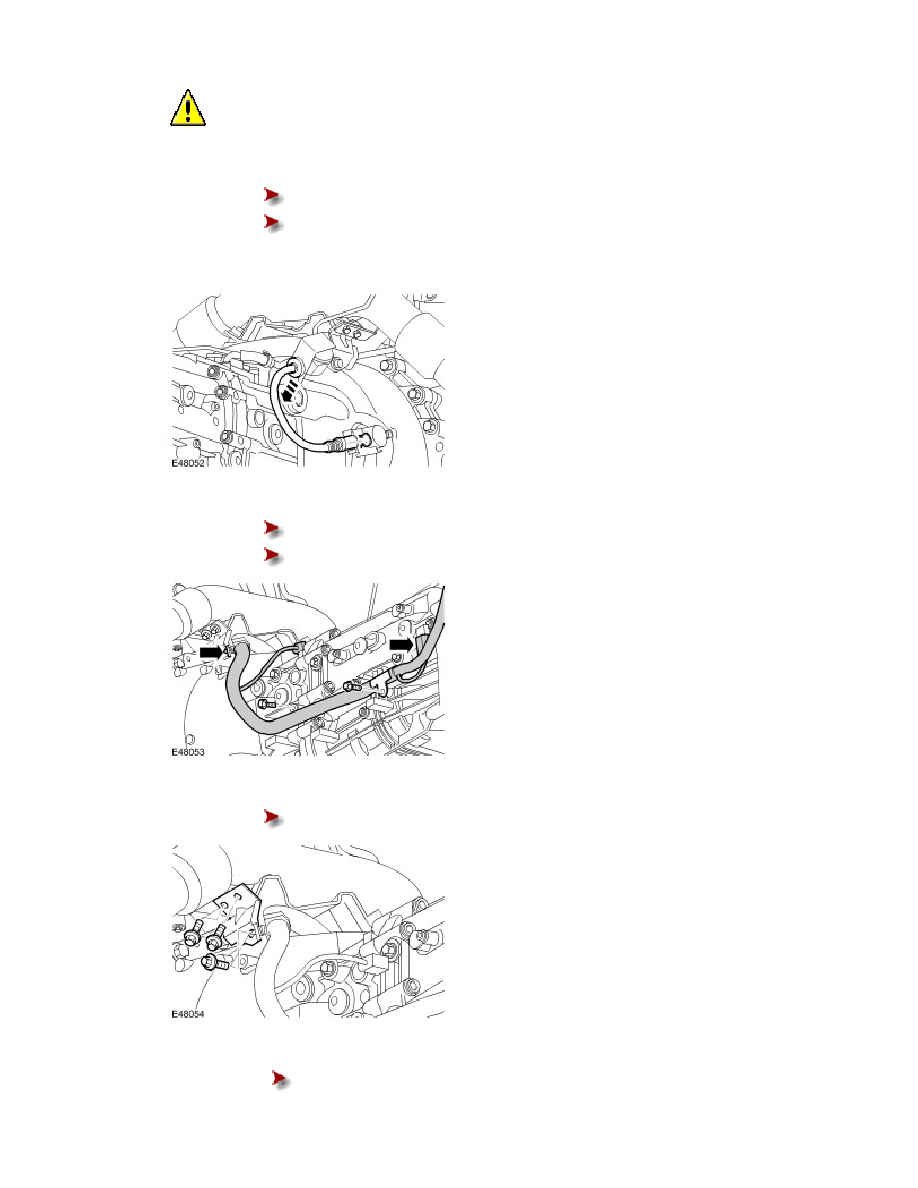 E48052

E48053

E48054