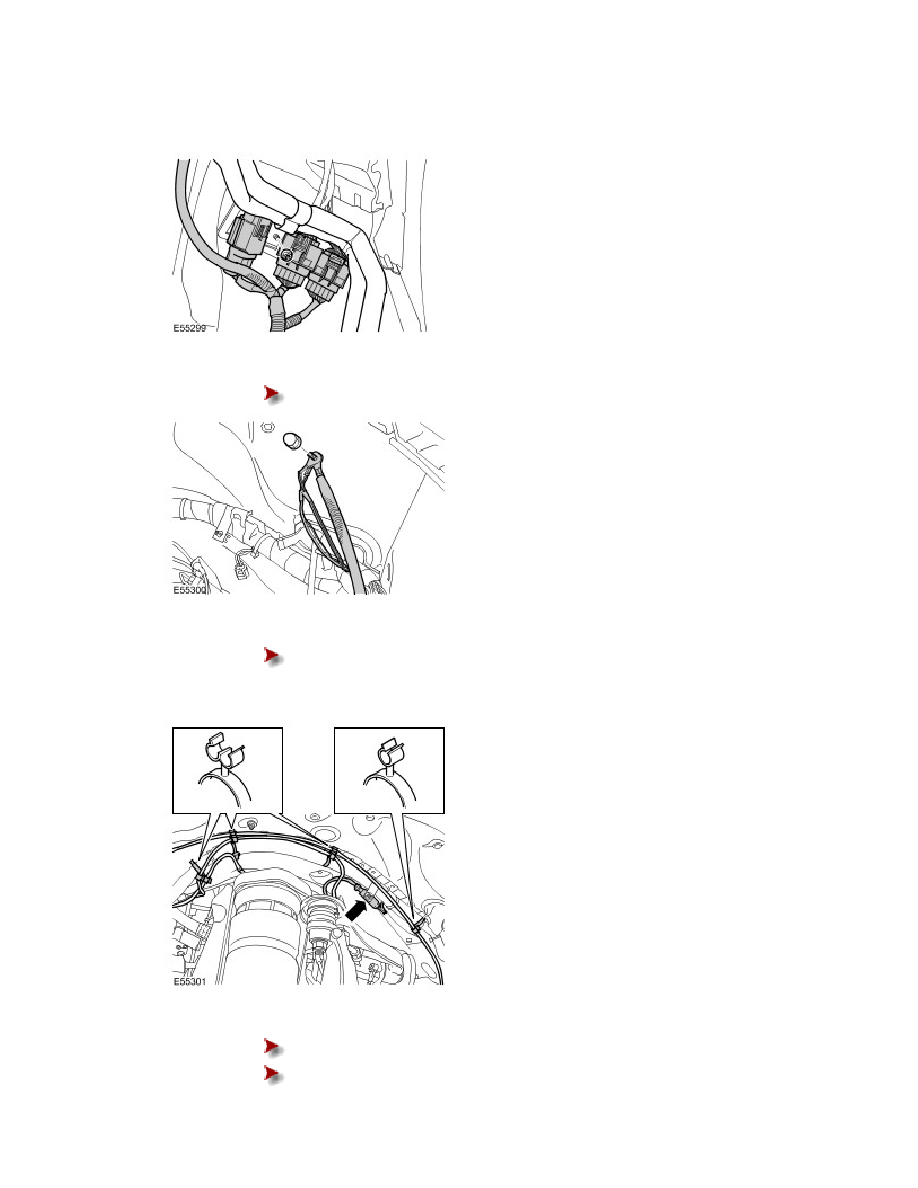 E55299

E55300

E55301