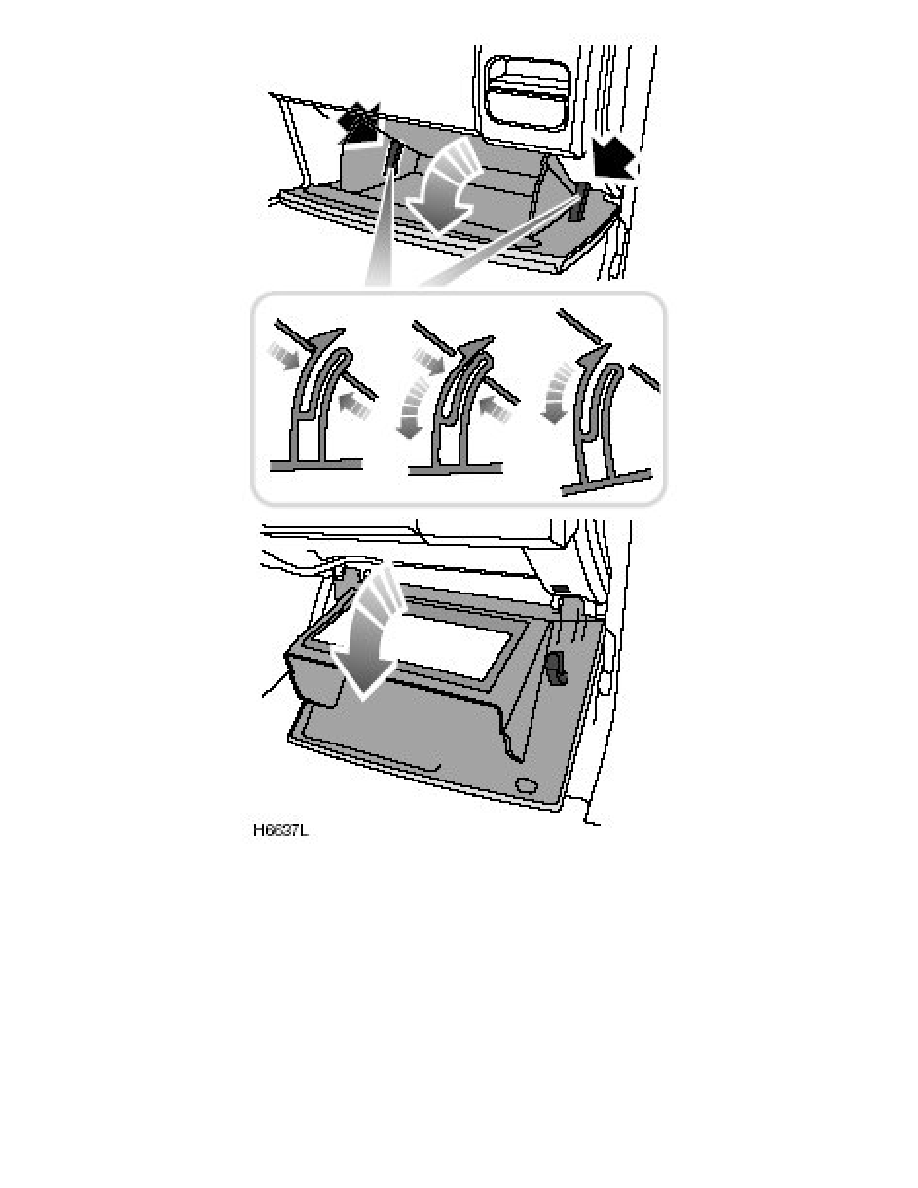 H6637L