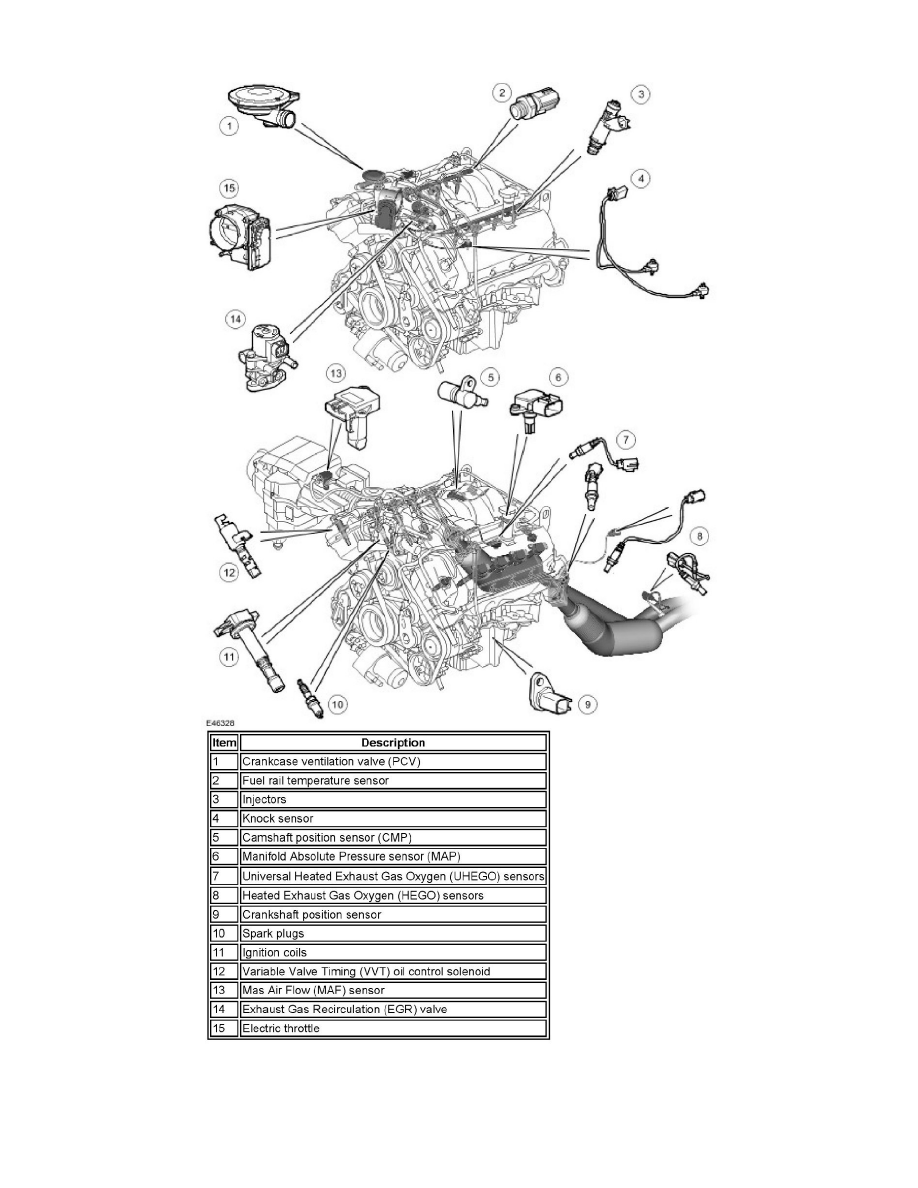 1
2
3
4
15
14
13
5
6
7
8
12
11
10
9
E46328

| Item | Description |
|---|---|
| 1 | Crankcase ventilation valve (PCV) |
| 2 | Fuel rail temperature sensor |
| 3 | Injectors |
| 4 | Knock sensor |
| 5 | Camshaft position sensor (CMP) |
| 6 | Manifold Absolute Pressure sensor (MAP) |
| 7 | Universal Heated Exhaust Gas Oxygen (UHEGO) sensors |
| 8 | Heated Exhaust Gas Oxygen (HEGO) sensors |
| 9 | Crankshaft position sensor |
| 10 | Spark plugs |
| 11 | Ignition coils |
| 12 | Variable Valve Timing (VVT) oil control solenoid |
| 13 | Mas Air Flow (MAF) sensor |
| 14 | Exhaust Gas Recirculation (EGR) valve |
| 15 | Electric throttle |