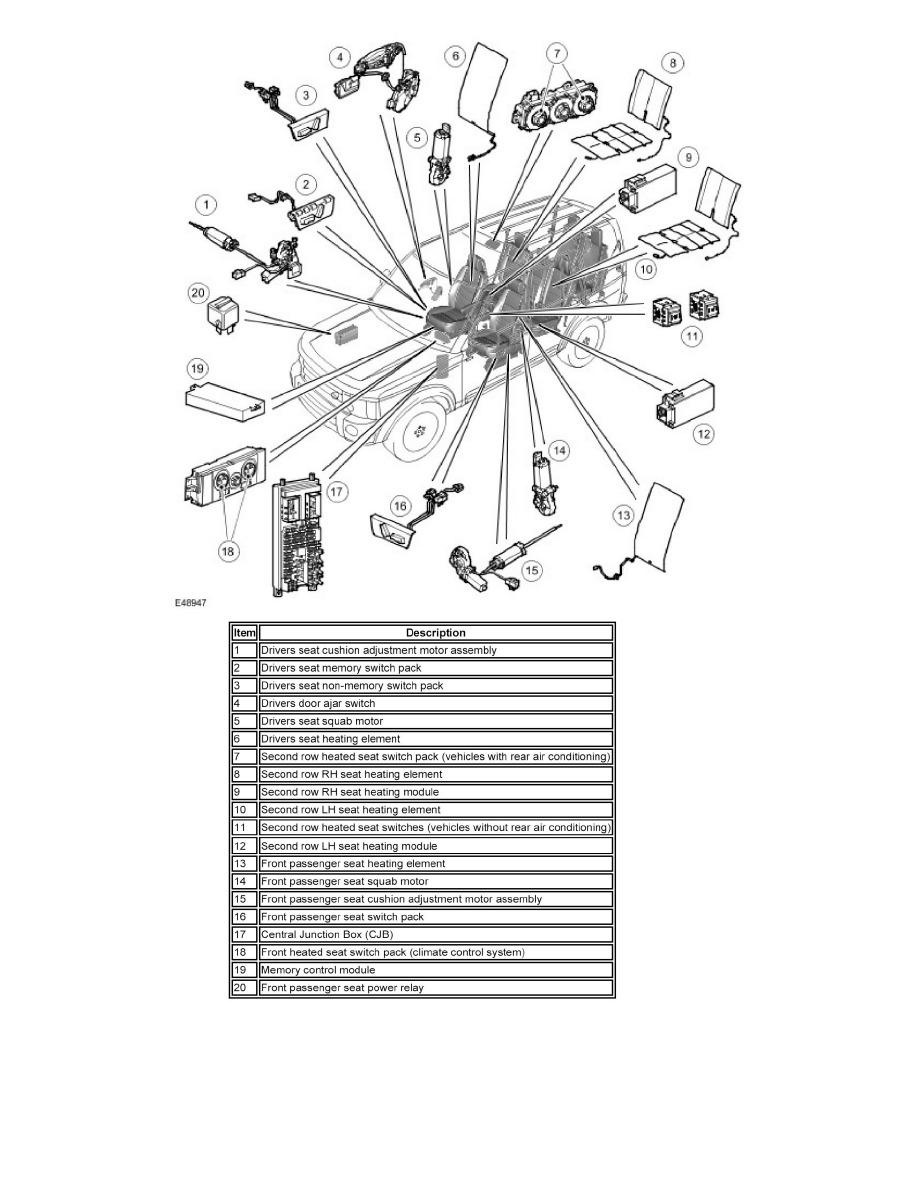 4
6
7
8
3
5
9
2
1
10
20
11
19
12
14
17
16
13
18
15
E48947

| Item | Description |
|---|---|
| 1 | Drivers seat cushion adjustment motor assembly |
| 2 | Drivers seat memory switch pack |
| 3 | Drivers seat non-memory switch pack |
| 4 | Drivers door ajar switch |
| 5 | Drivers seat squab motor |
| 6 | Drivers seat heating element |
| 7 | Second row heated seat switch pack (vehicles with rear air conditioning) |
| 8 | Second row RH seat heating element |
| 9 | Second row RH seat heating module |
| 10 | Second row LH seat heating element |
| 11 | Second row heated seat switches (vehicles without rear air conditioning) |
| 12 | Second row LH seat heating module |
| 13 | Front passenger seat heating element |
| 14 | Front passenger seat squab motor |
| 15 | Front passenger seat cushion adjustment motor assembly |
| 16 | Front passenger seat switch pack |
| 17 | Central Junction Box (CJB) |
| 18 | Front heated seat switch pack (climate control system) |
| 19 | Memory control module |
| 20 | Front passenger seat power relay |