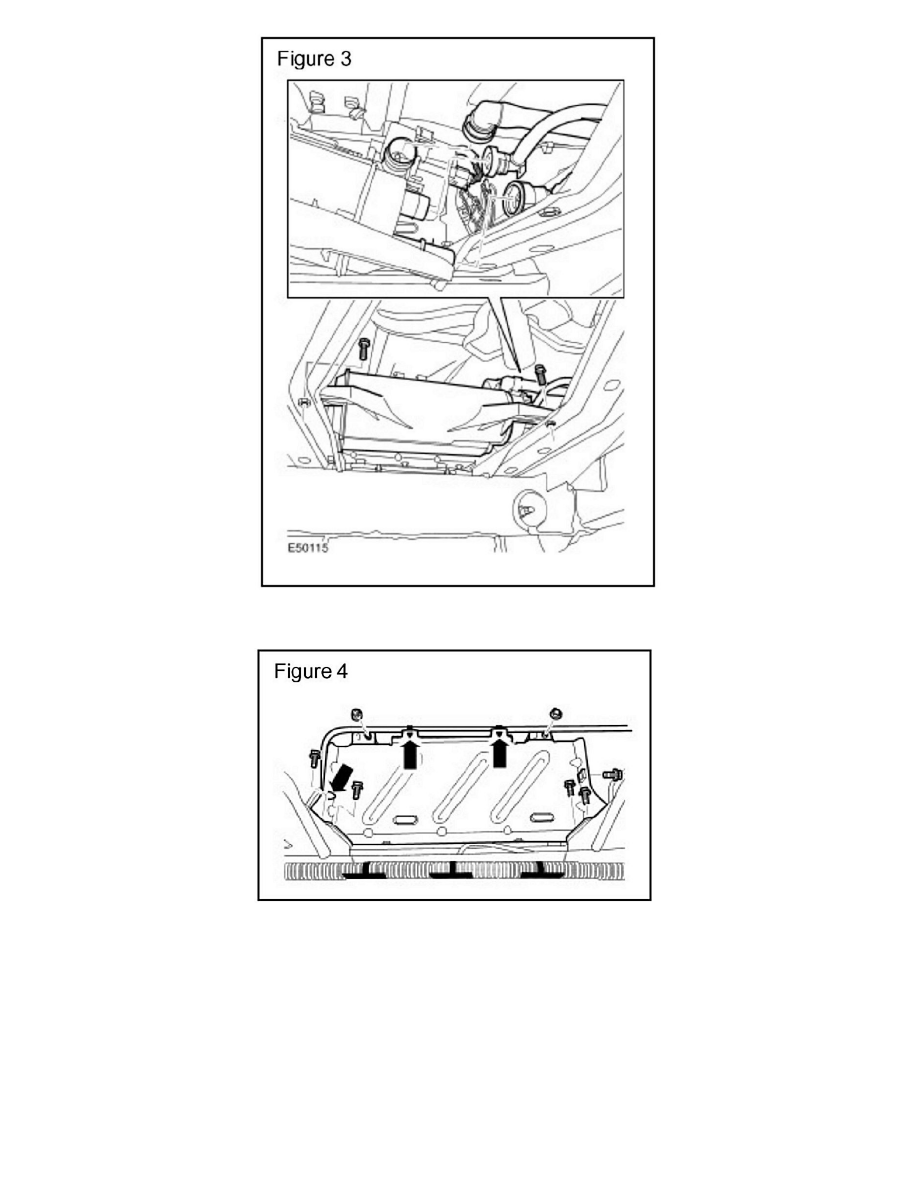 Figure 3

E50115

Figure 4