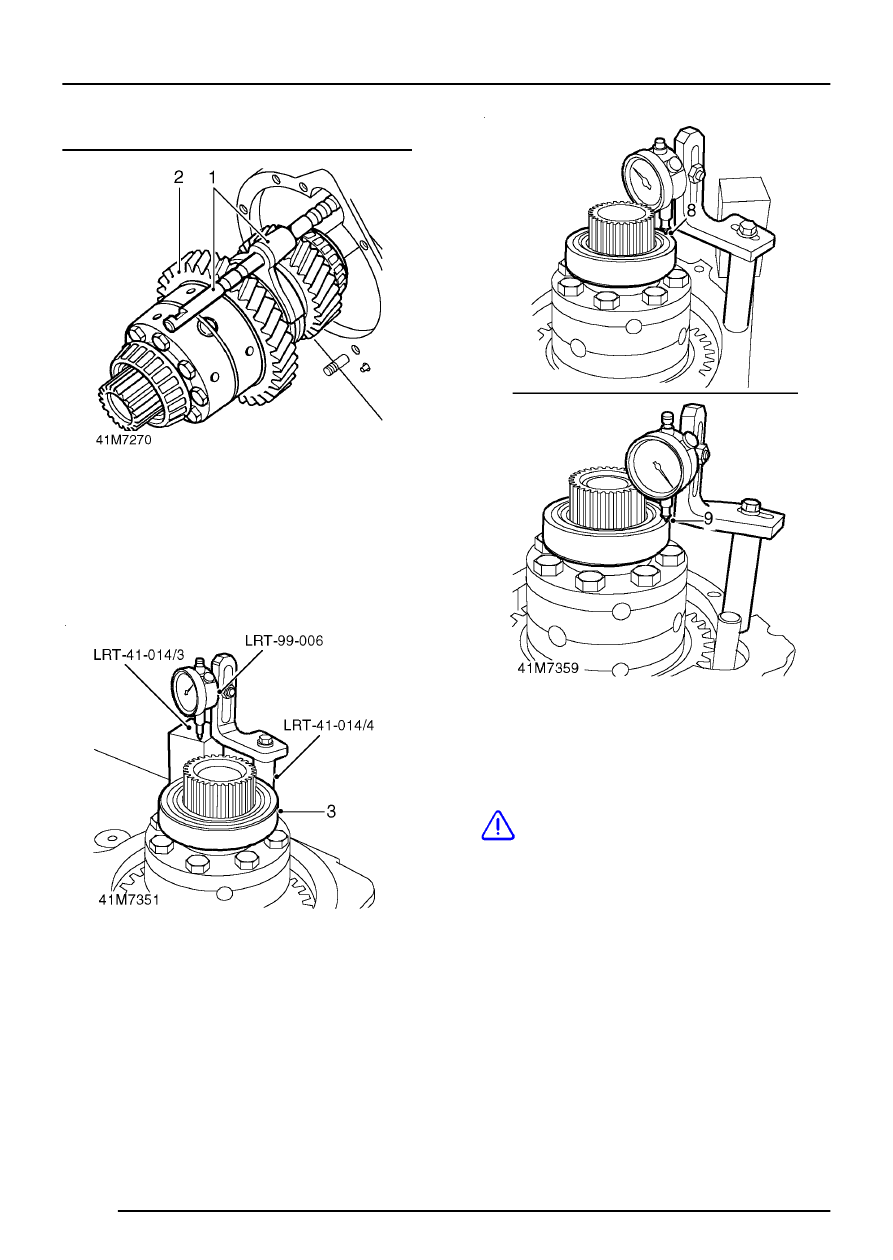 2
1
41M7270

LRT-41-014/3
LRT-99-006
LRT-41-014/4
3
41M7351

8

9
41M7359