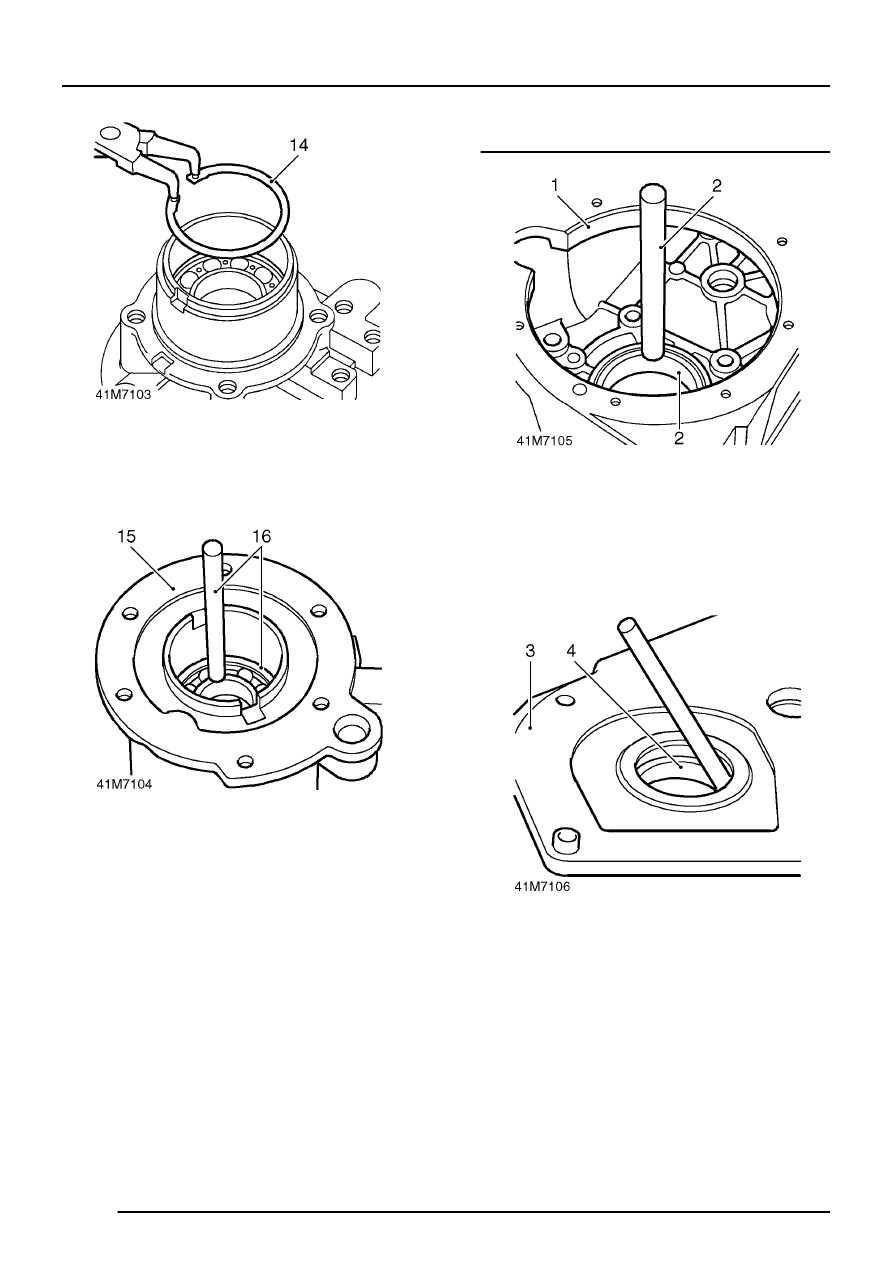 14

41M7103

15

16

41M7104

1

2

2

41M7105

3

4

41M7106