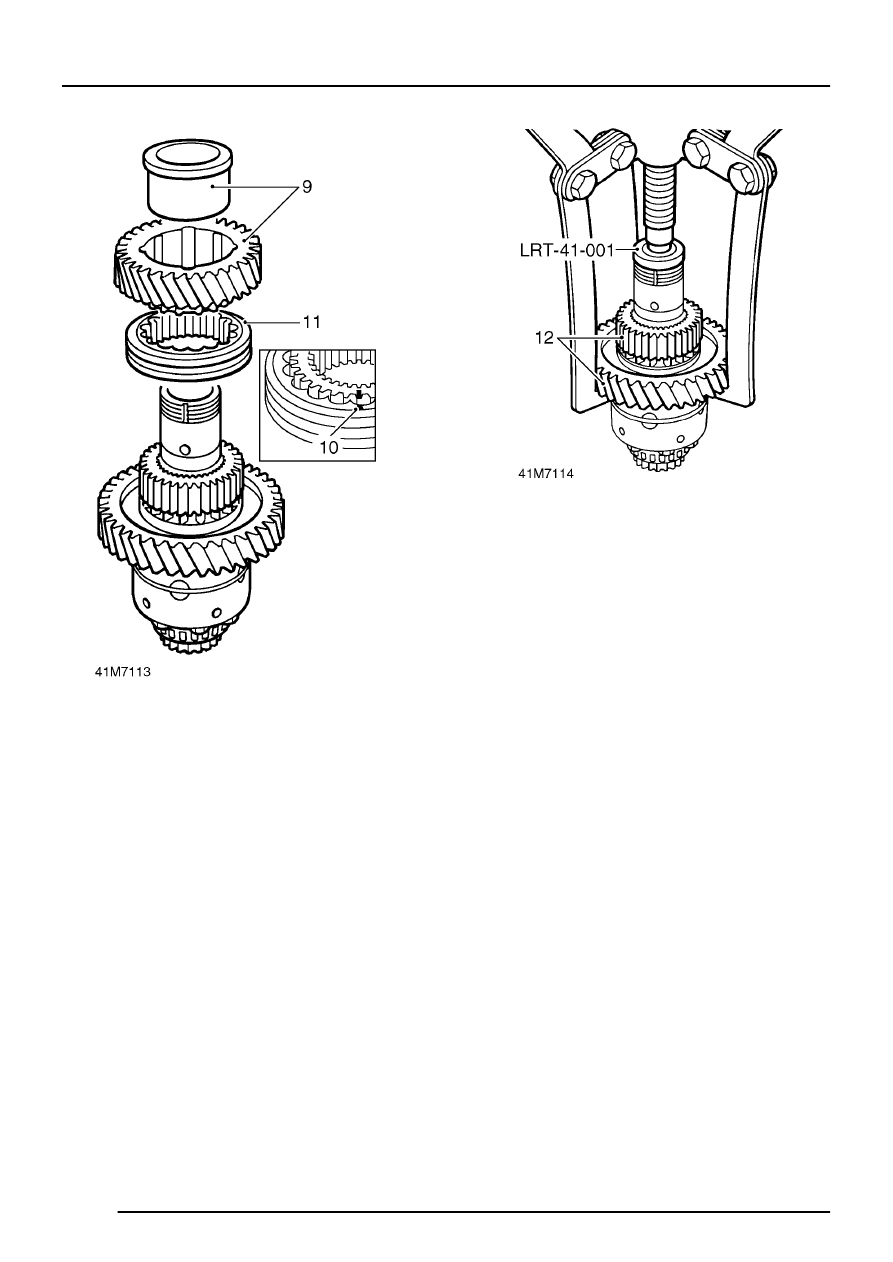 9

11

10

41M7113

LRT-41-001

12

41M7114