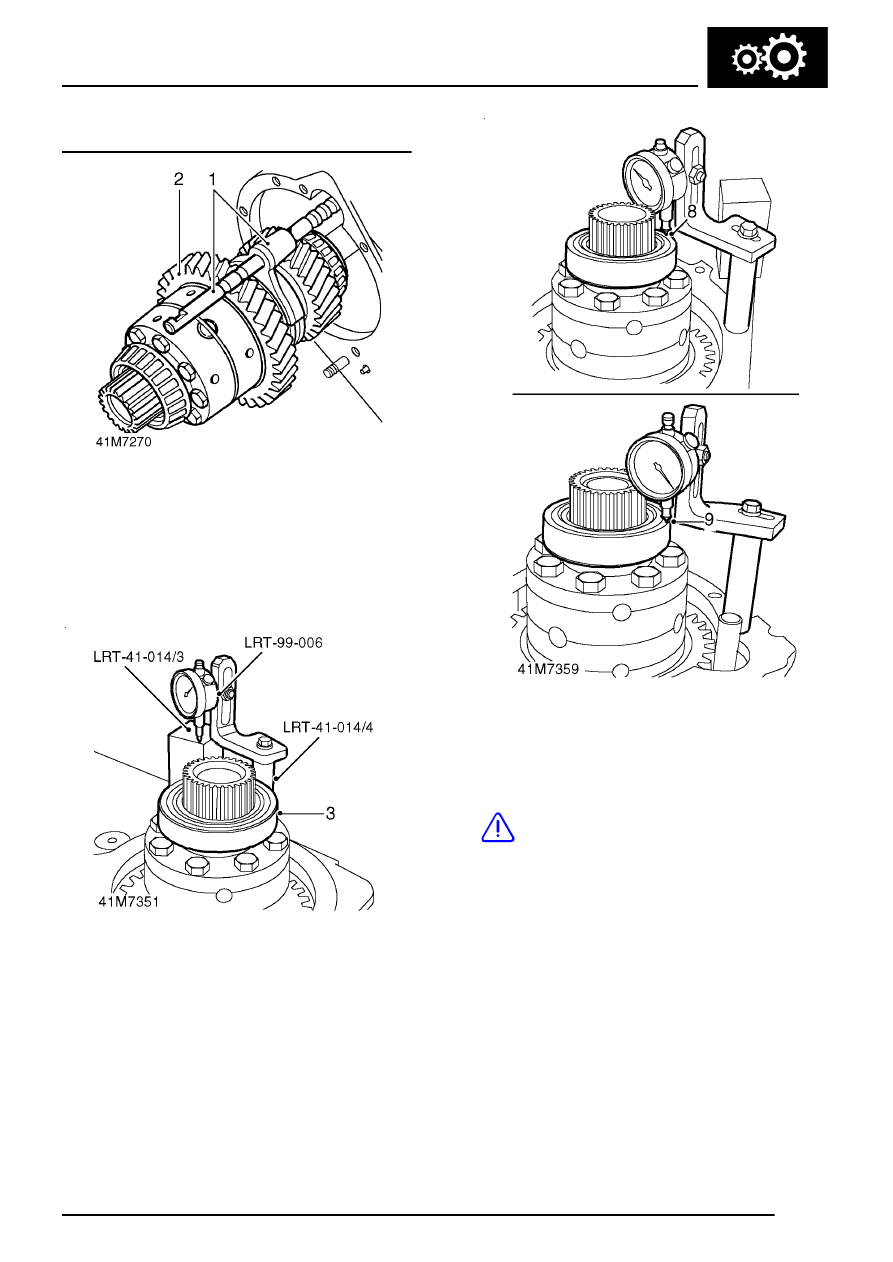 2
1
41M7270

LRT-41-014/3
LRT-99-006
LRT-41-014/4
3
41M7351

8

9
41M7359