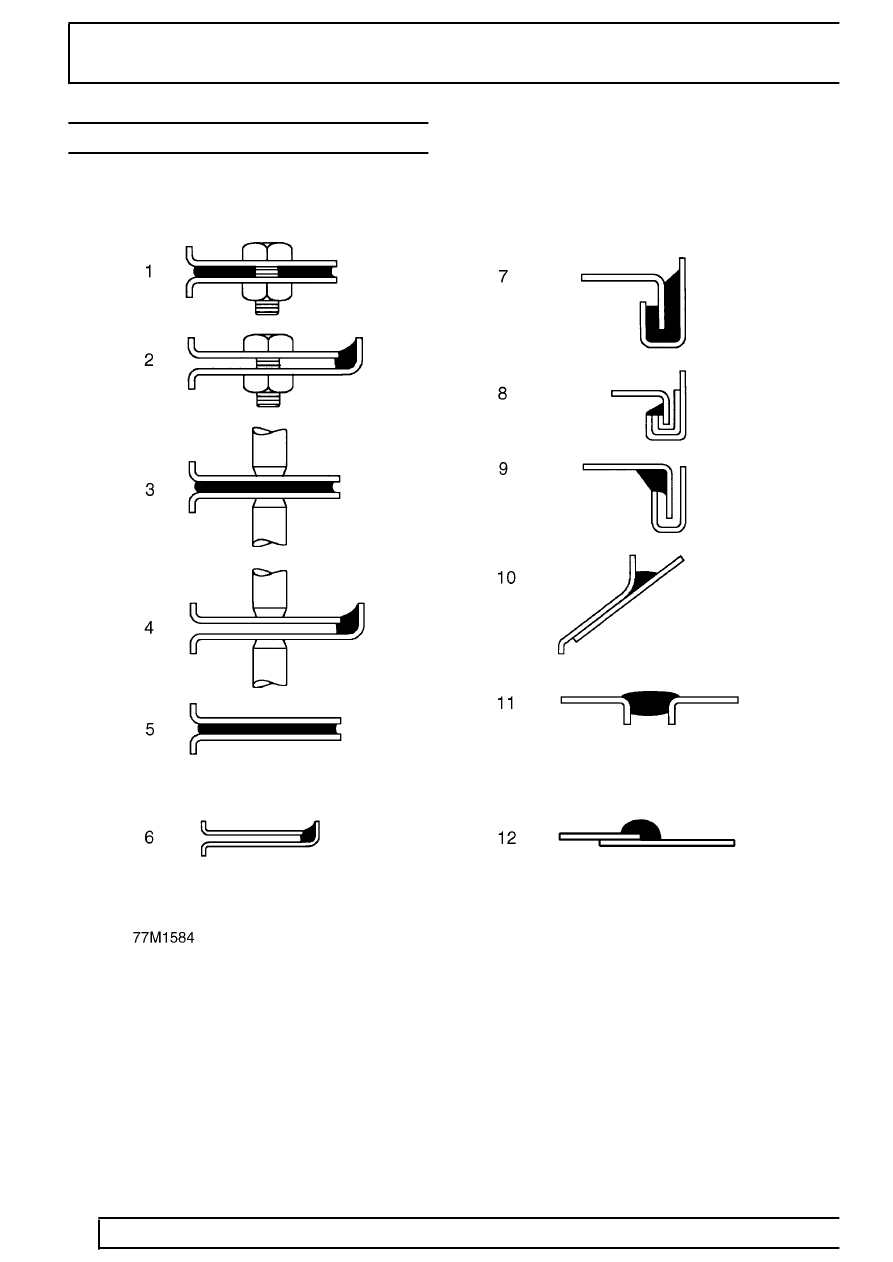 1

2

3

4

5

6

7

8

9

10

11

12

77M1584