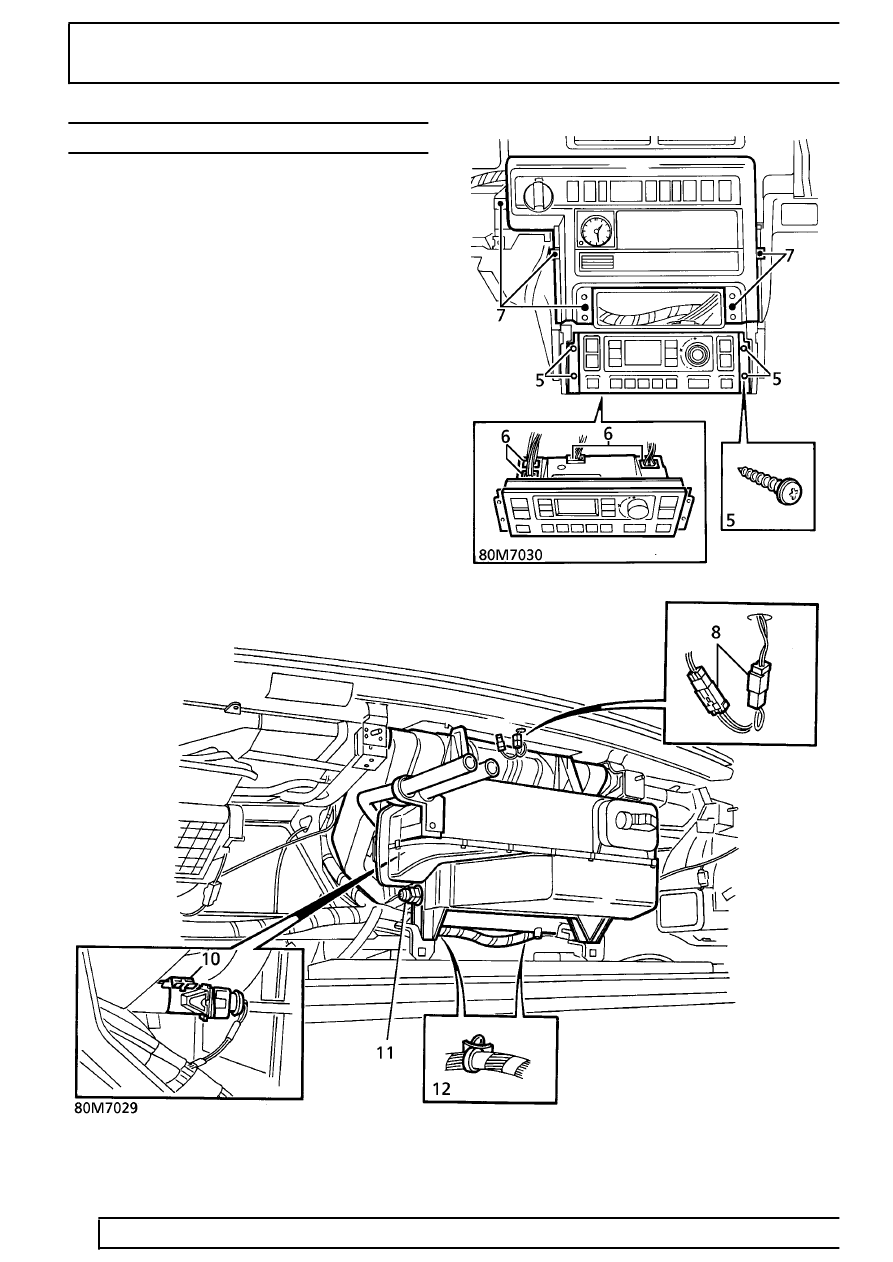 7
7
5
5
6
6
5
80M7030

8
10
11
12
80M7029