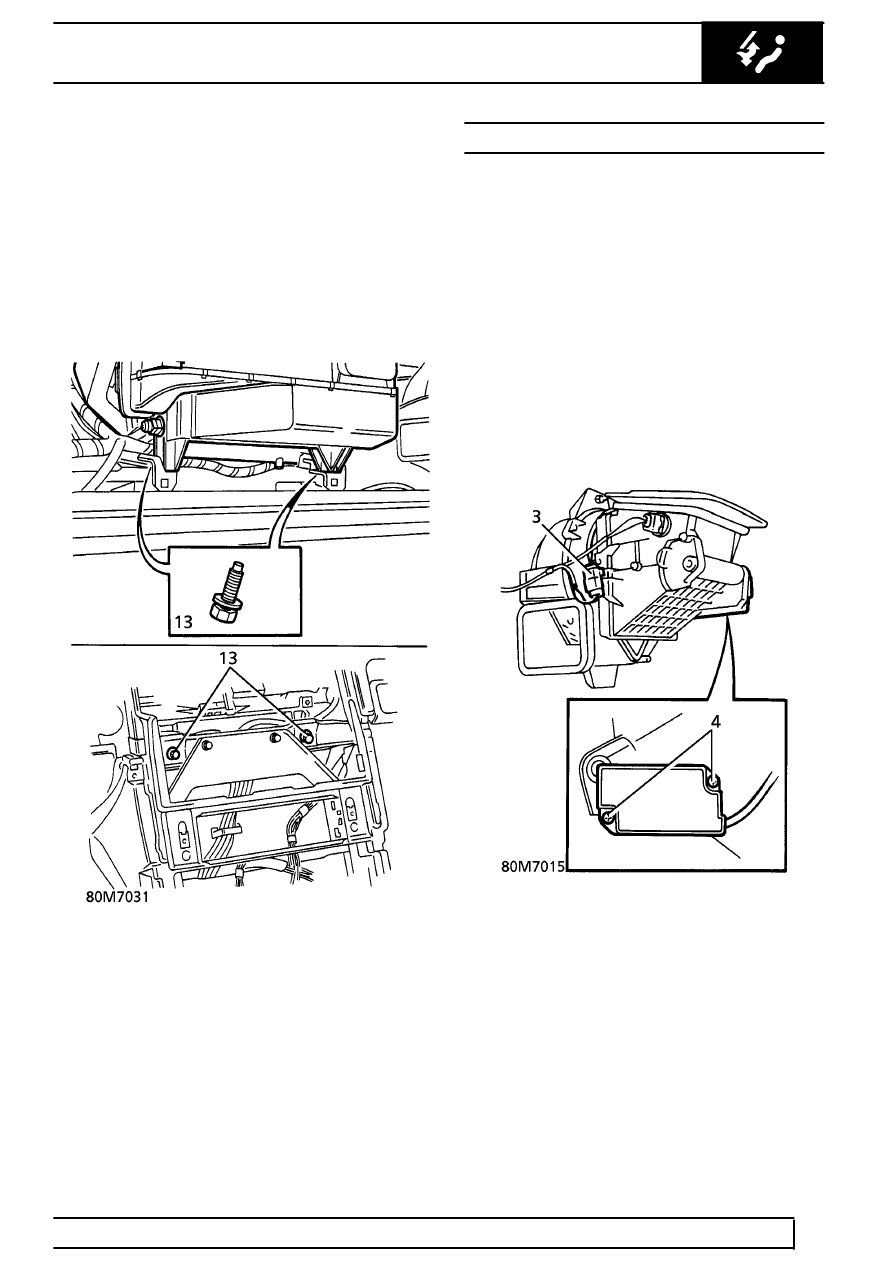 13

13

80M7031

3

4

80M7015