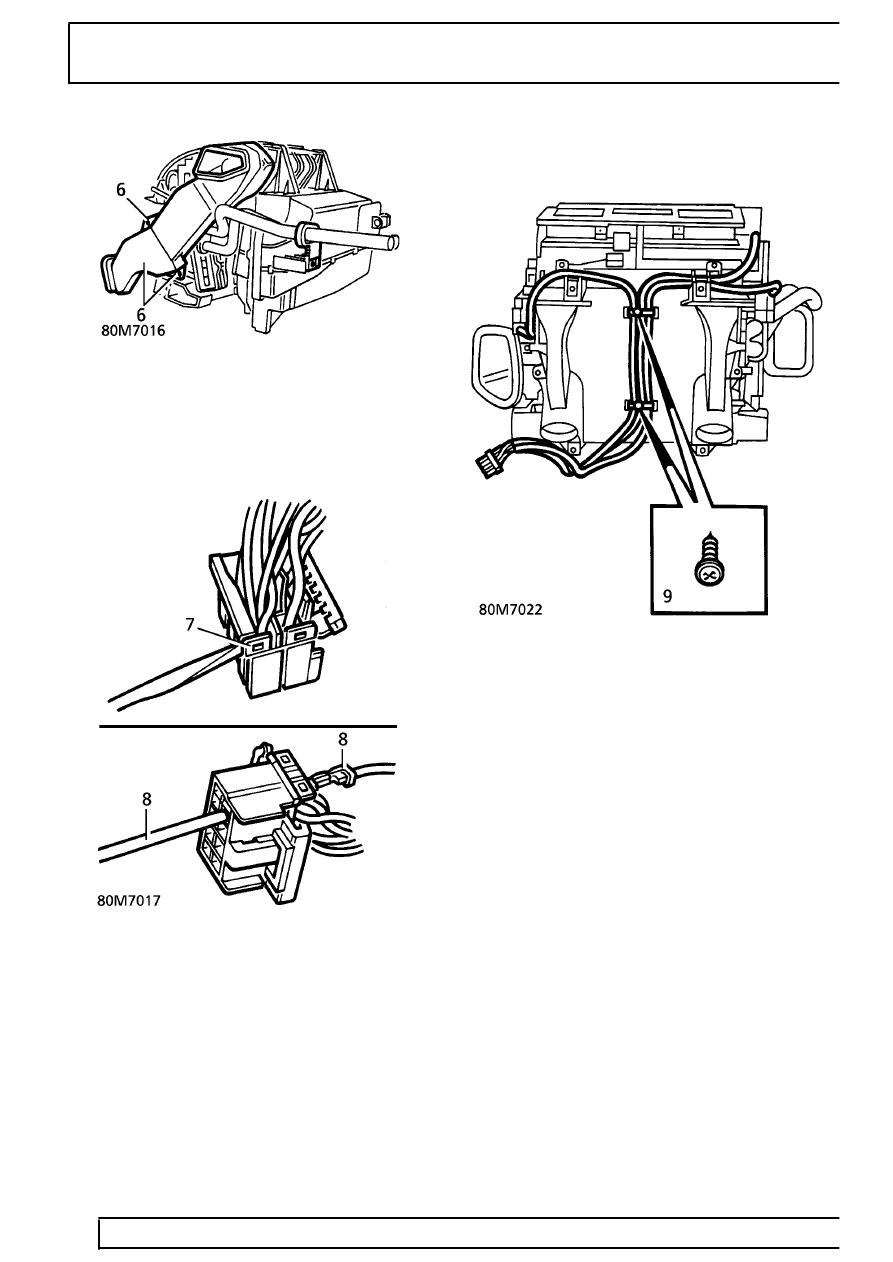 6
6
80M7016

7

8
8
80M7017

9
80M7022