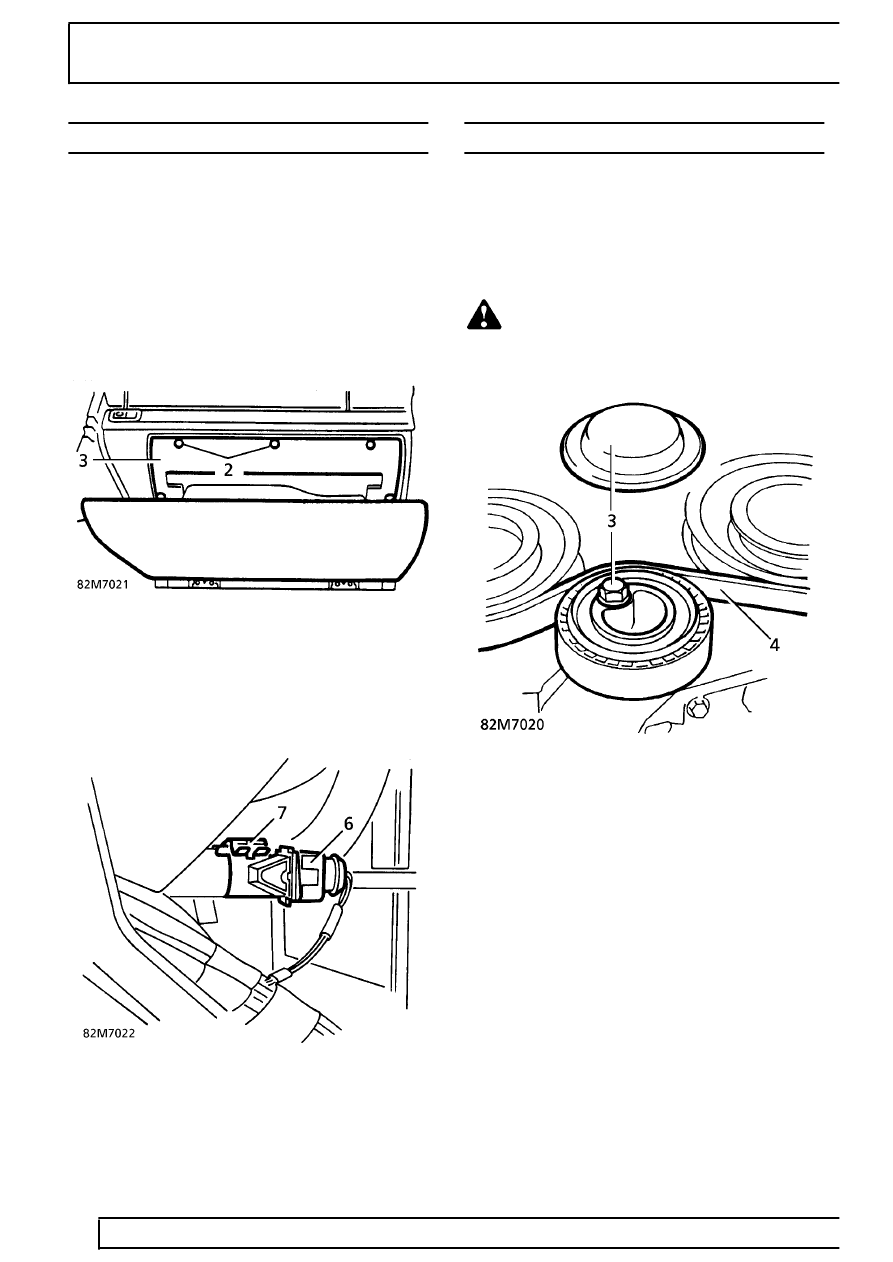 3

2

82M7021

7

6

82M7022

3

4

82M7020