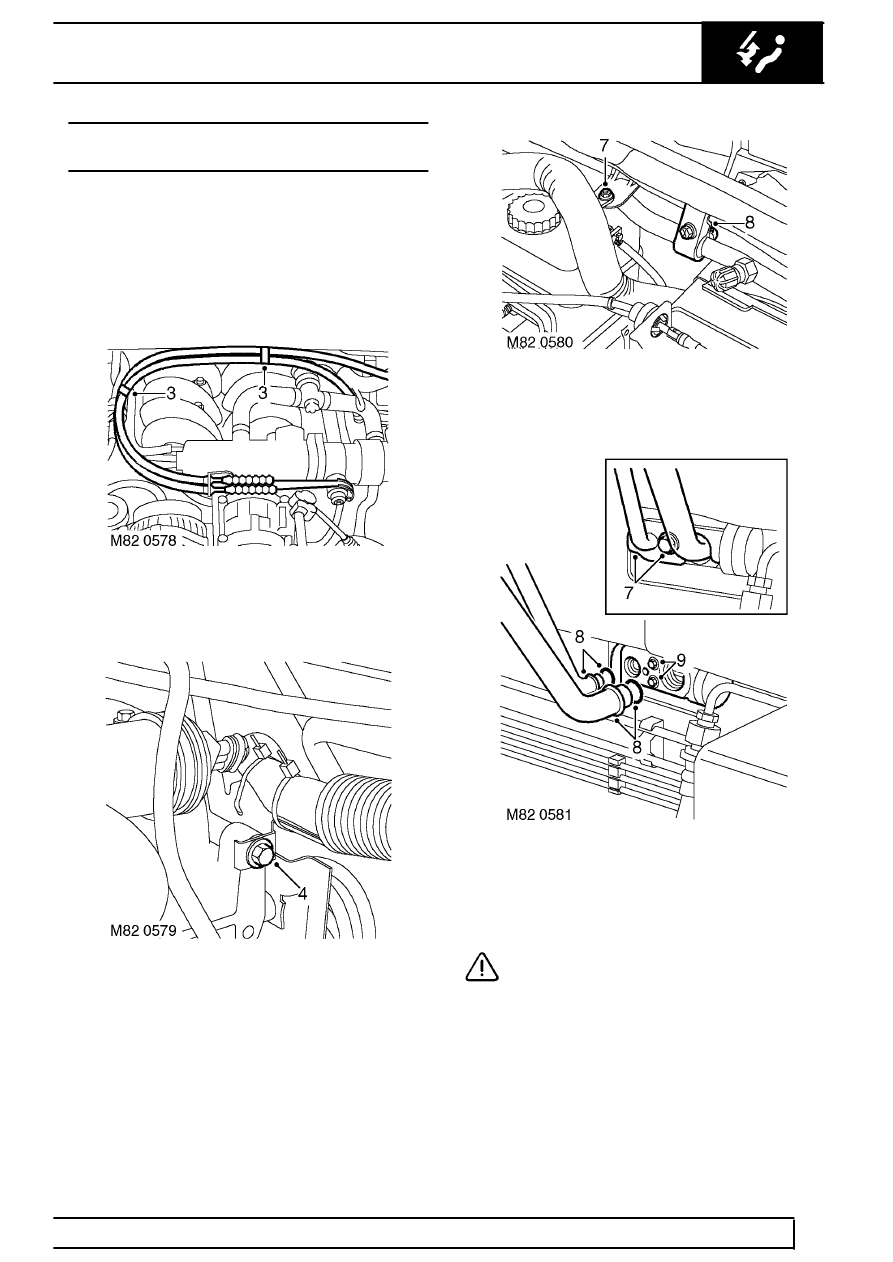 3

3

M82 0578

4

M82 0579

7

8

M82 0580

7

8

9

8

M82 0581