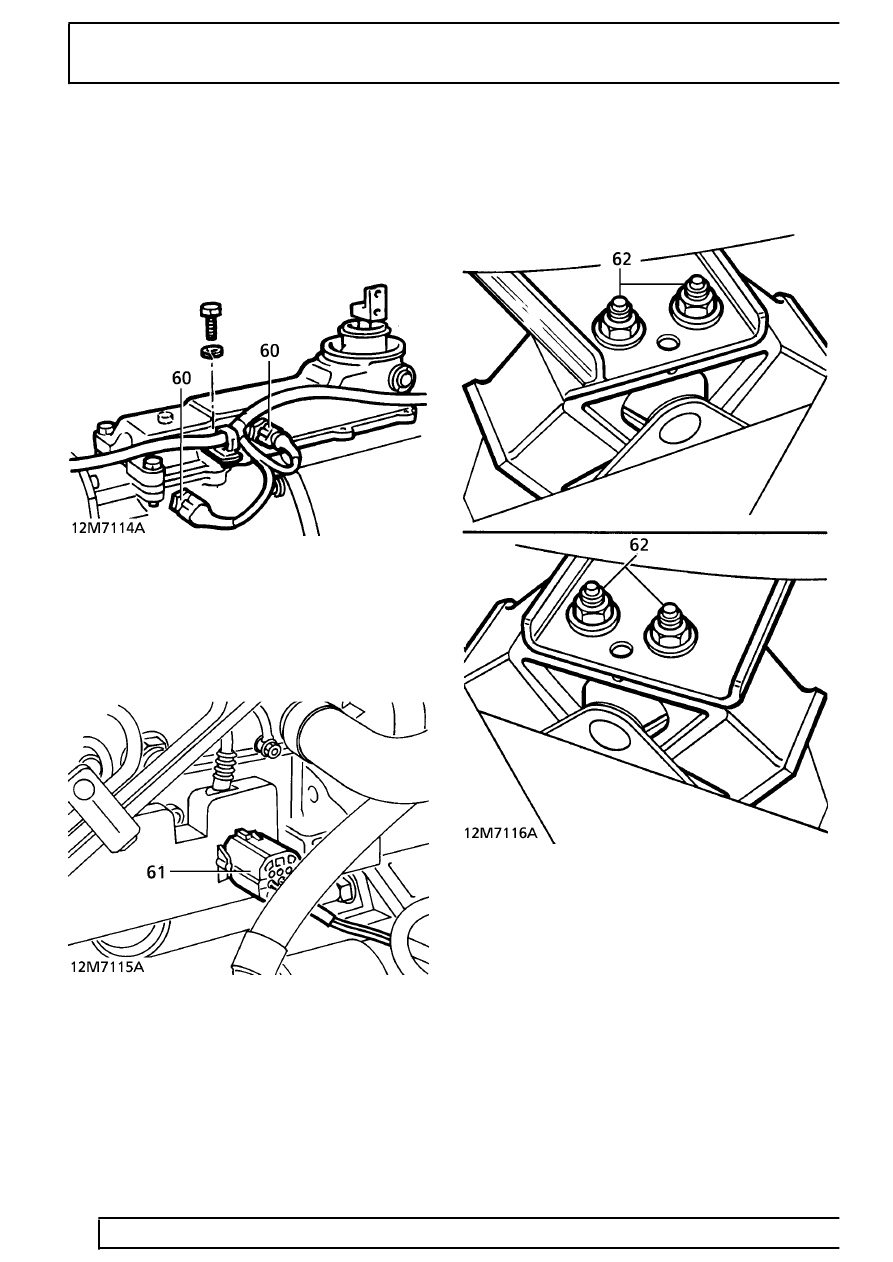 60

60

12M7114A

61

12M7115A

62

62

12M7116A