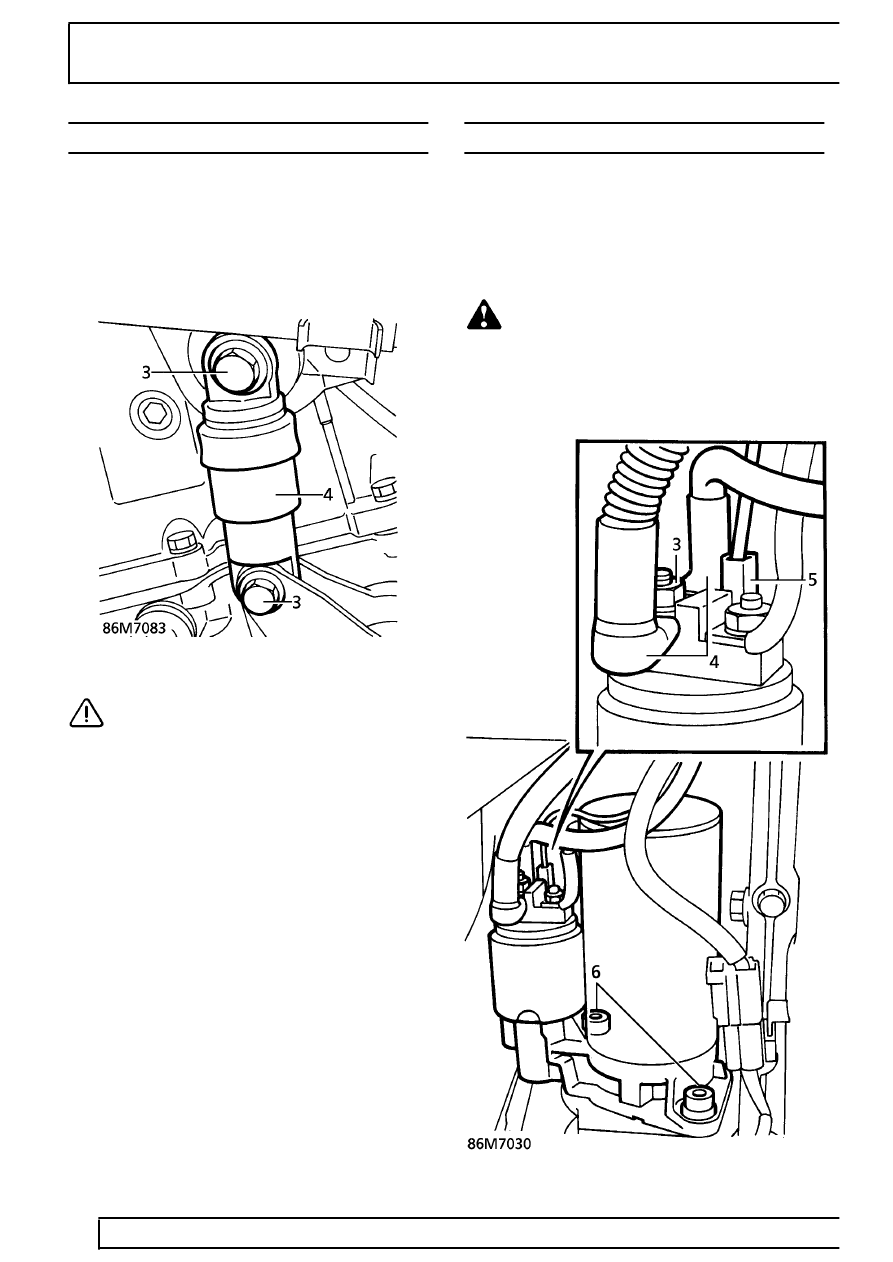 3

4

3

86M7083

3

5

4

6

86M7030