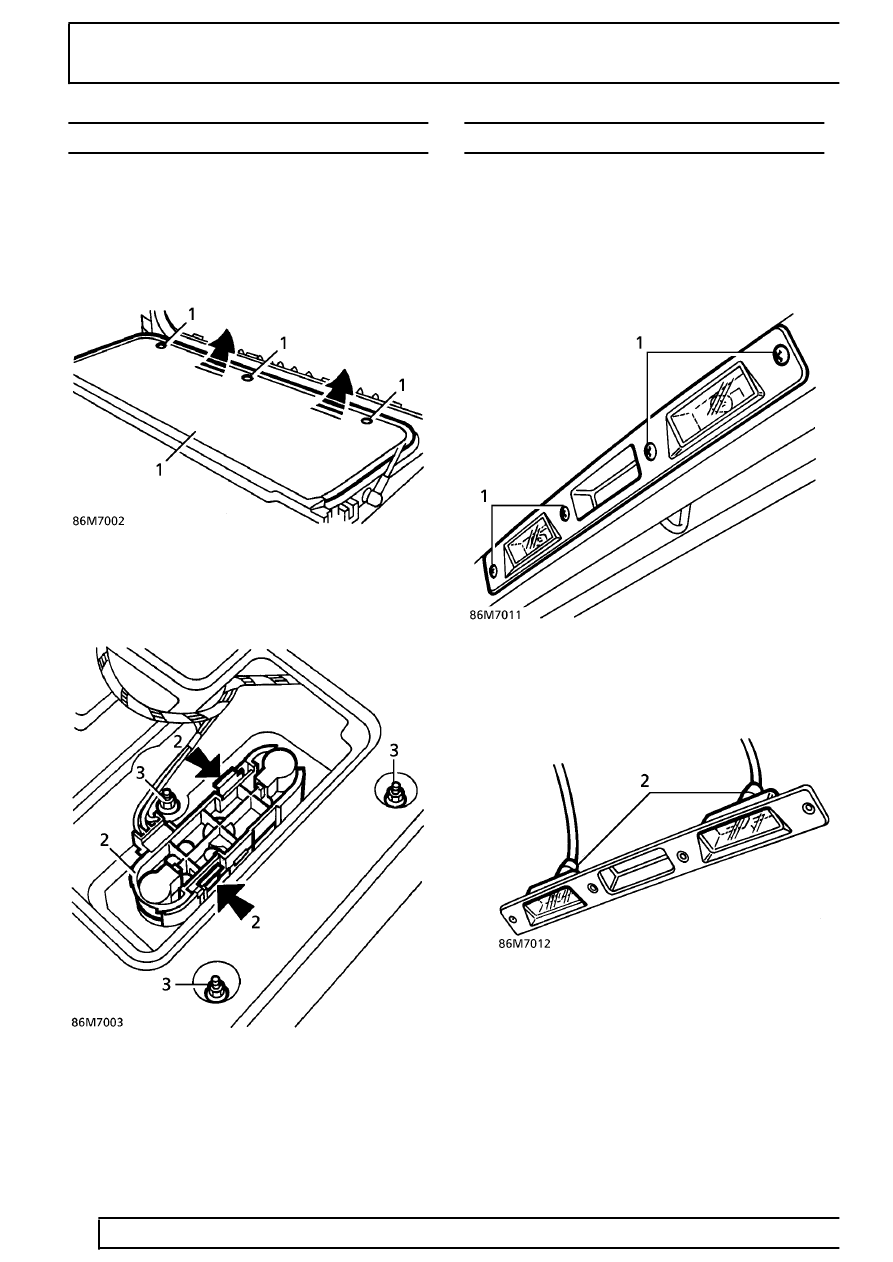 1

1

1

1

86M7002

2

3

3

2

2

3

86M7003

1

1

86M7011

2

86M7012