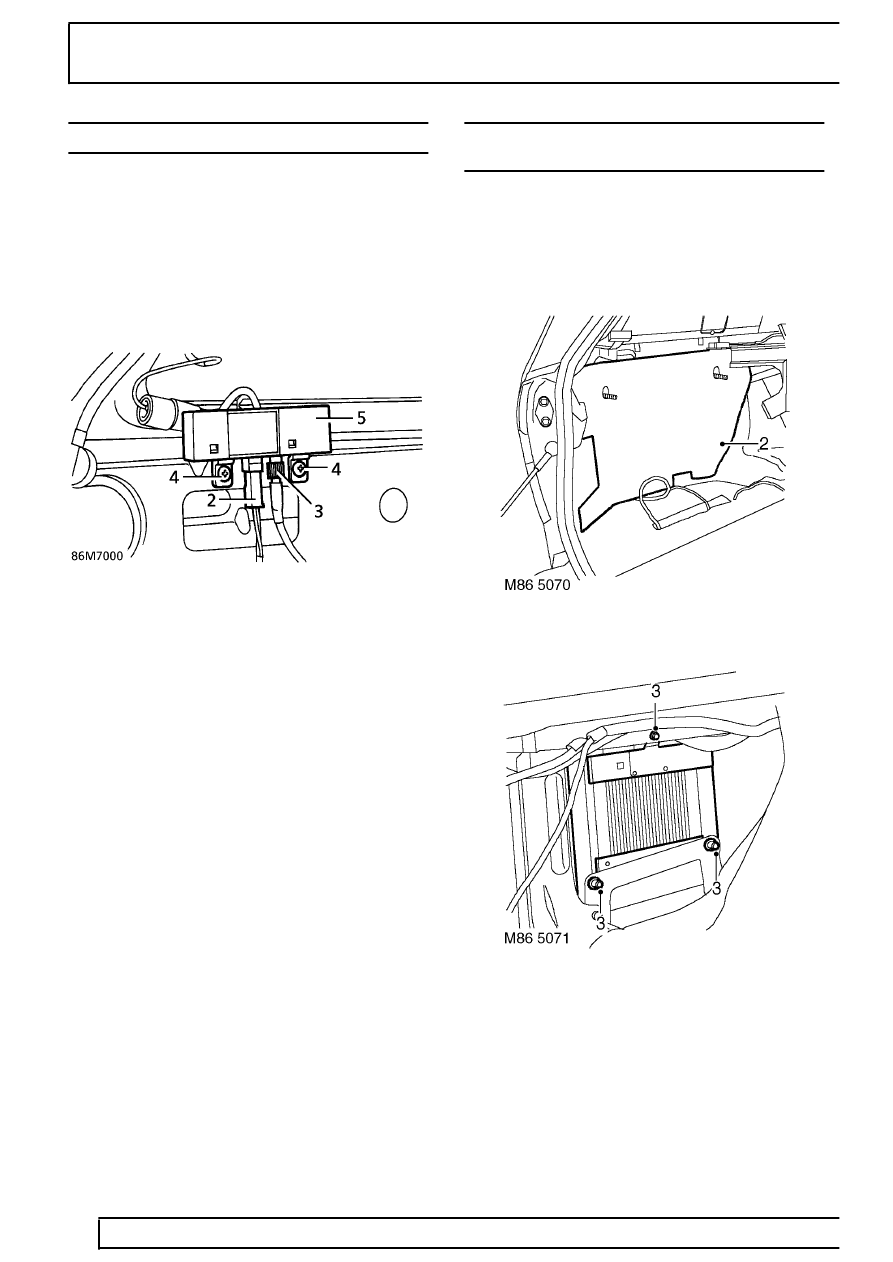 5
4
4
2
3
86M7000

2
M86 5070

3
3
3
M86 5071