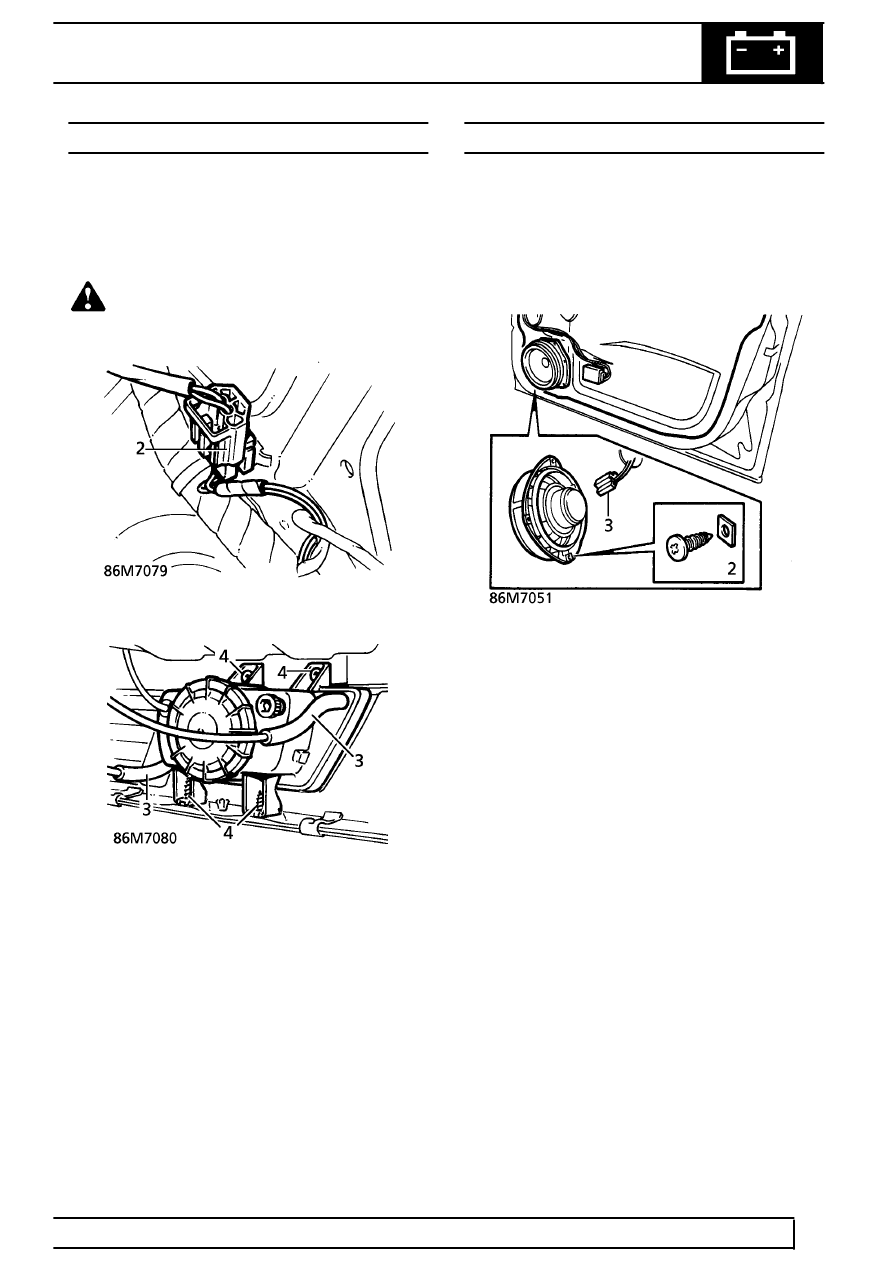 2

86M7079

4

4

3

3

4

86M7080

3

2

86M7051