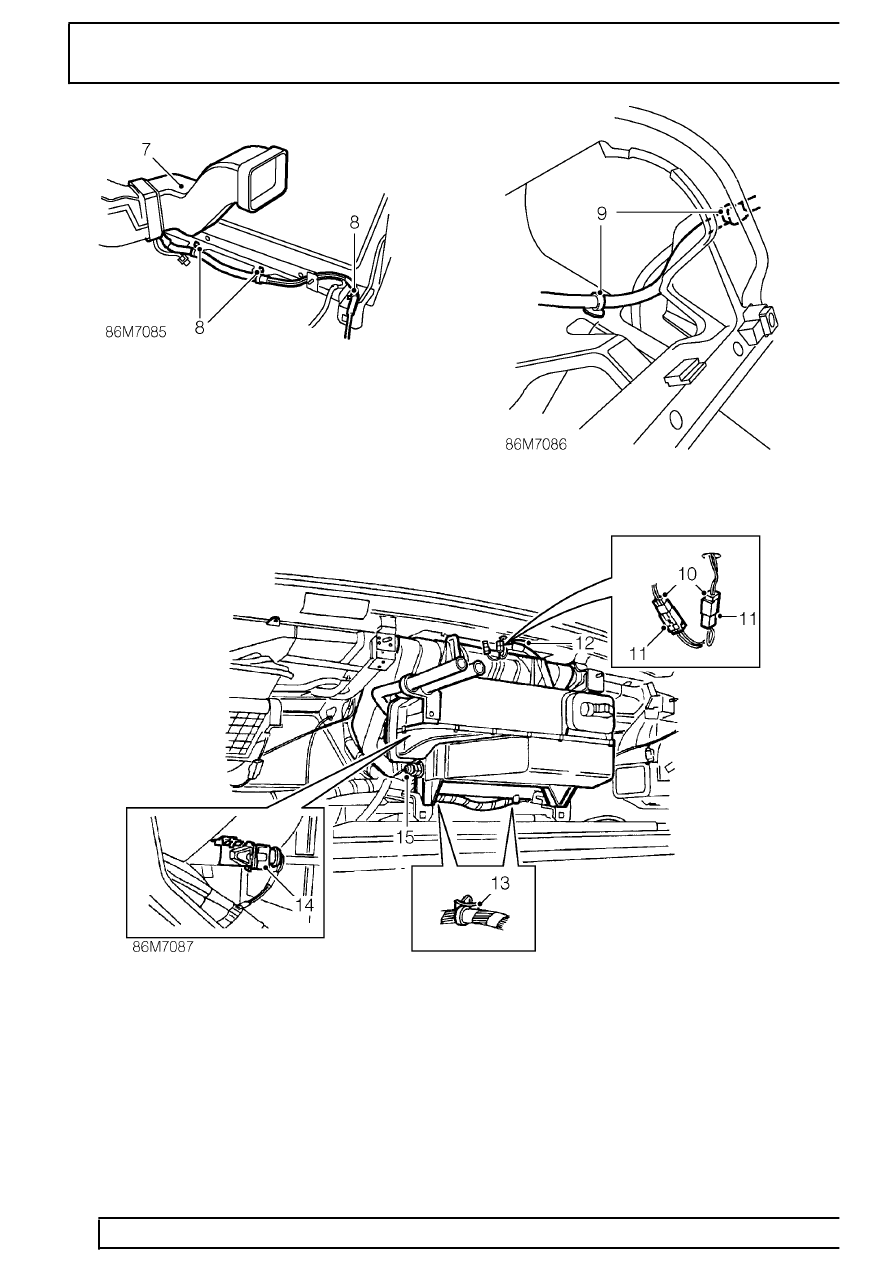 7

8

8

86M7085

9

9

86M7086

10

11

11

12

15

14

13

86M7087