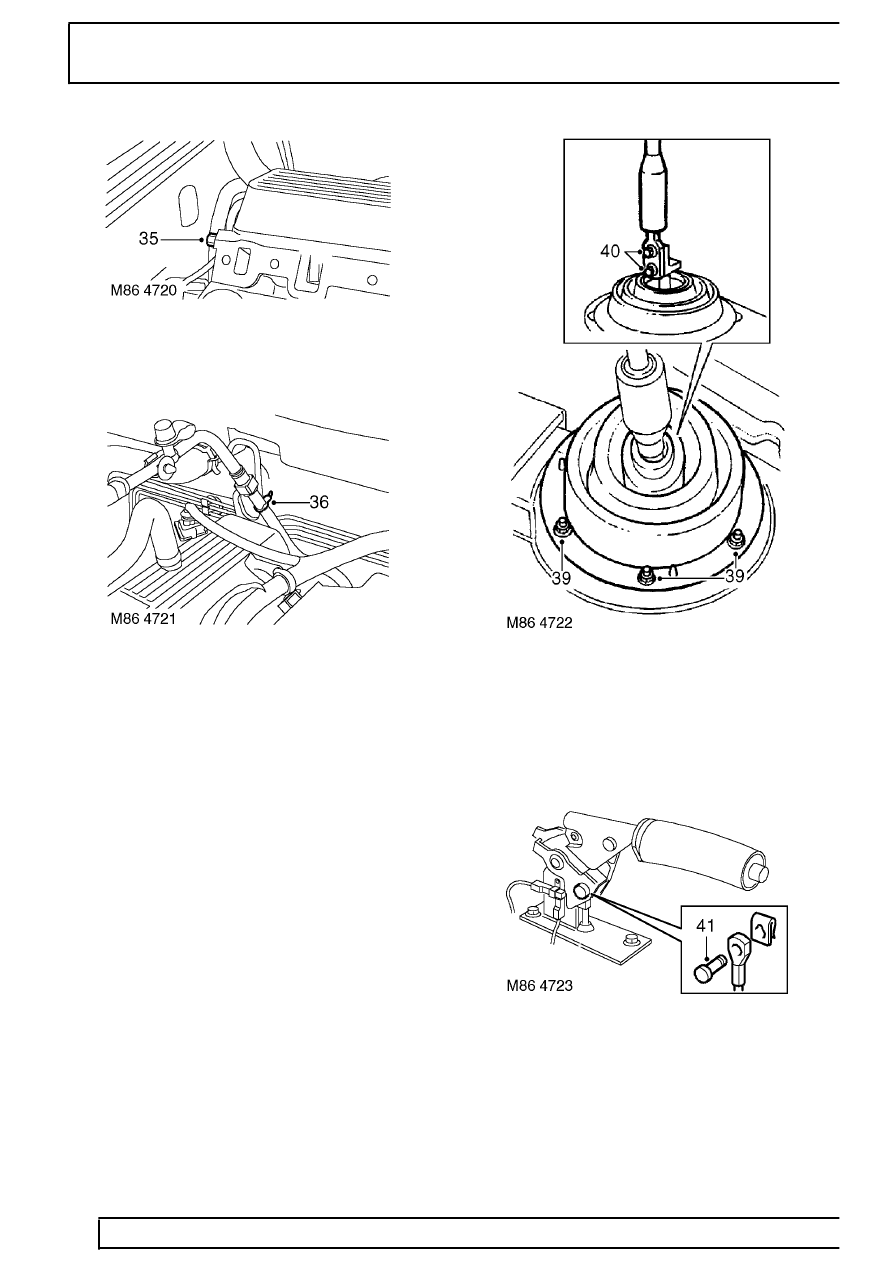 35

M86 4720

36

M86 4721

40

39

39

M86 4722

41

M86 4723