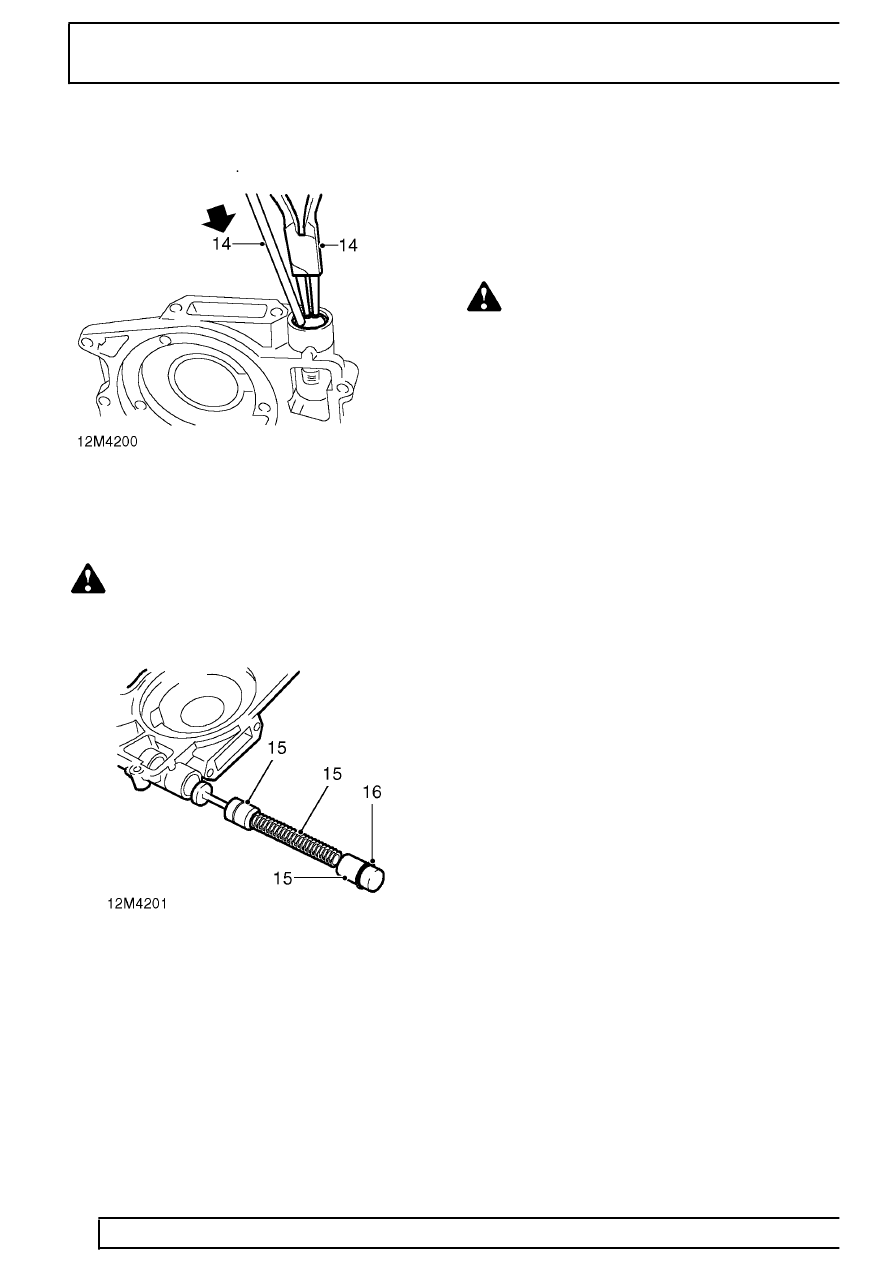 14
14

12M4200

15
15
16
15

12M4201