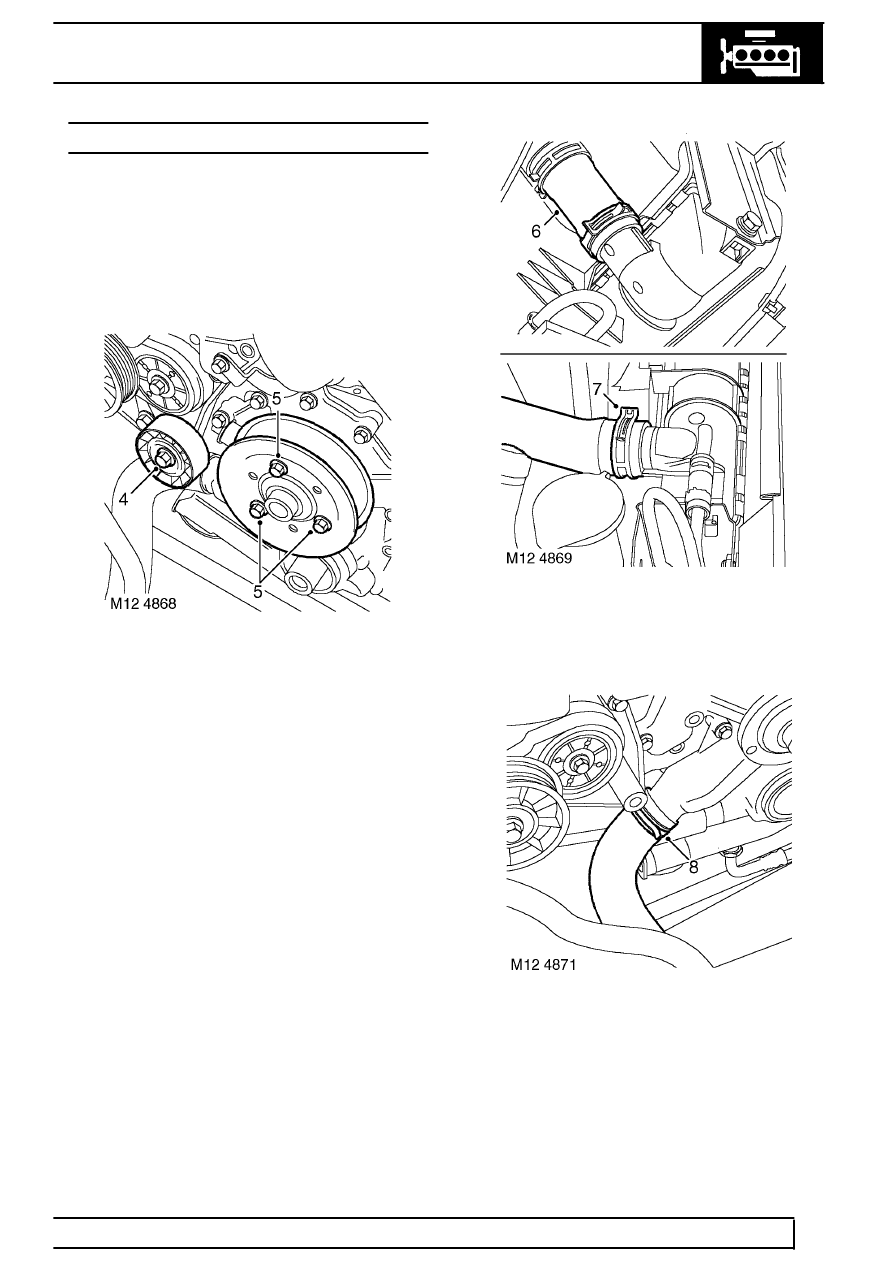 5

4

5

M12 4868

6

7

M12 4869

8

M12 4871