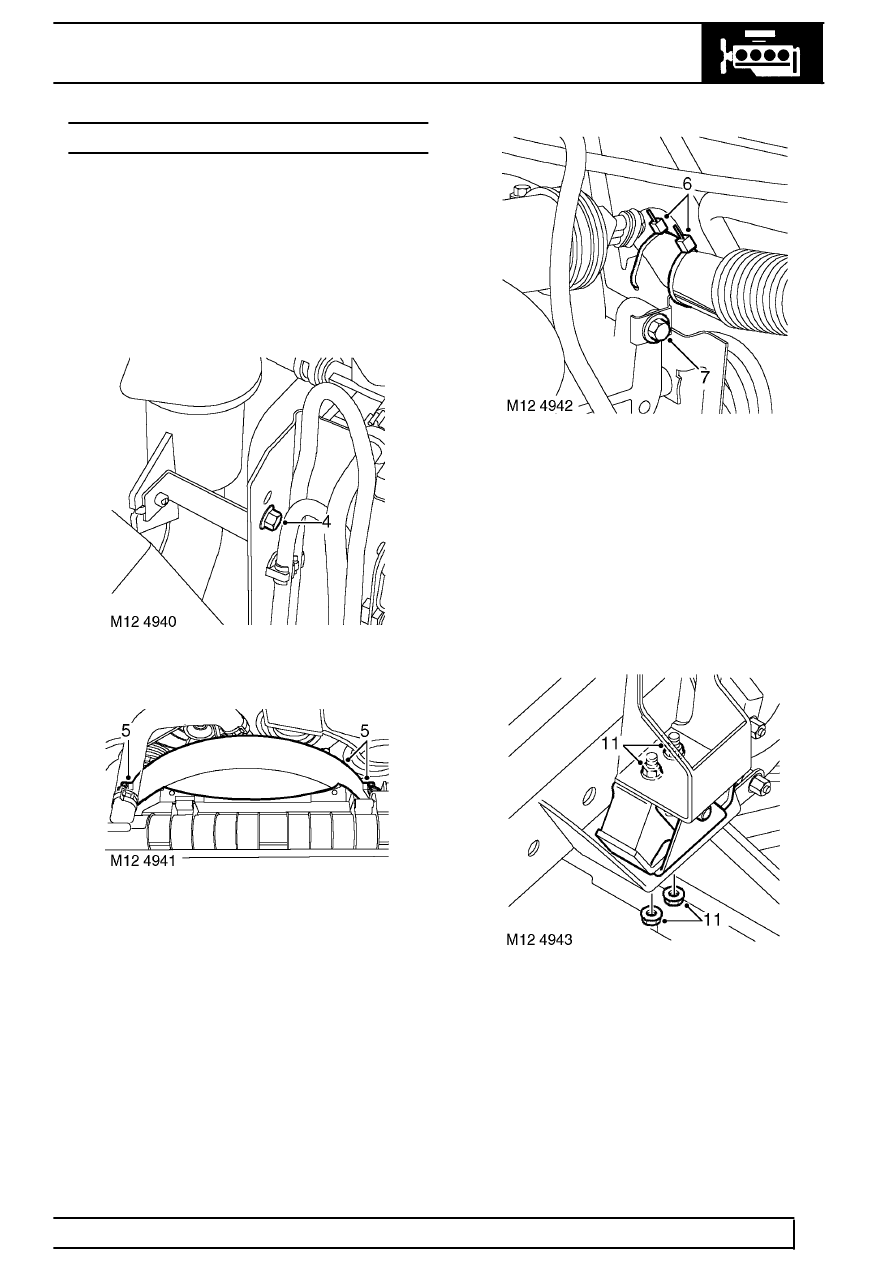 4

M12 4940

5

5

M12 4941

6

7

M12 4942

11

11

M12 4943