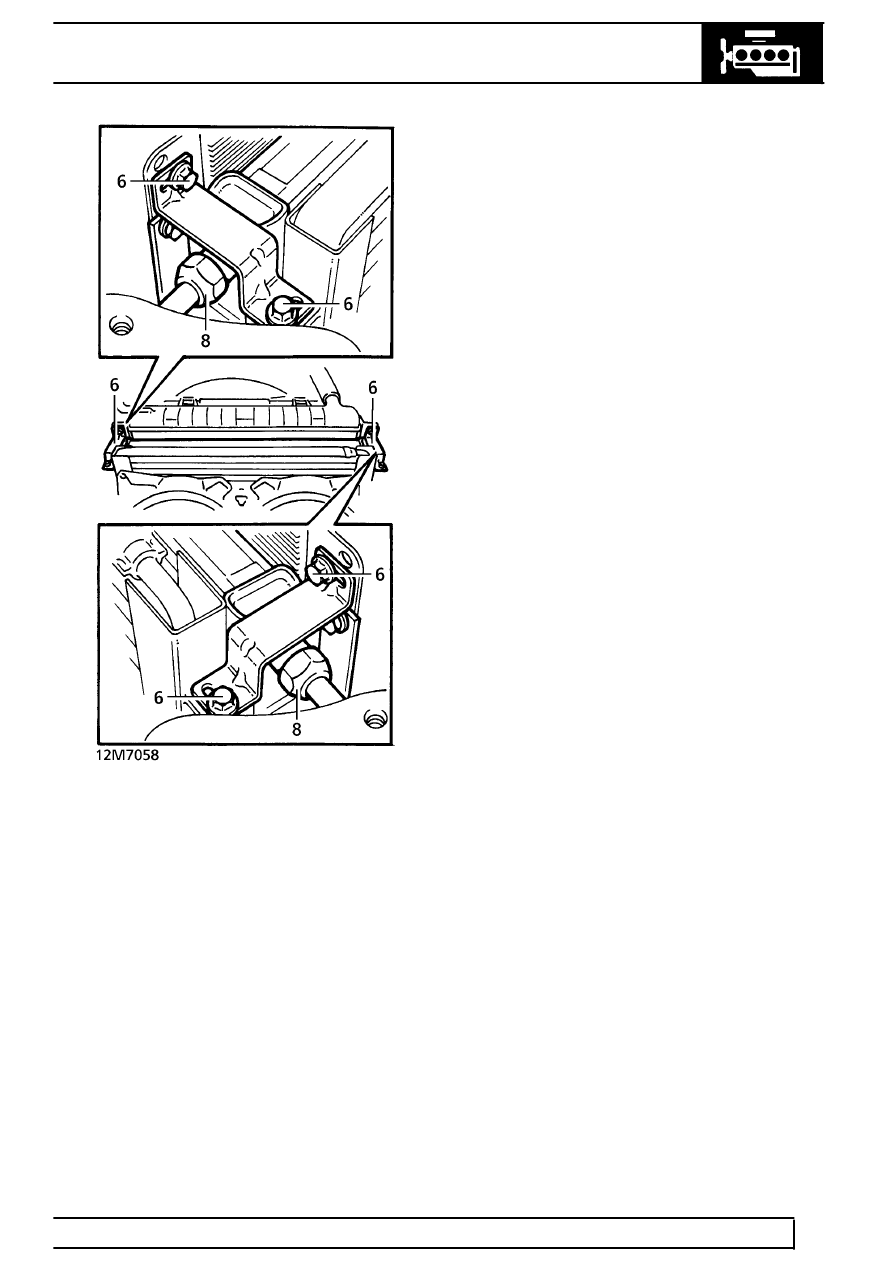 6
6
8
6
6
6
6
8
12M7058