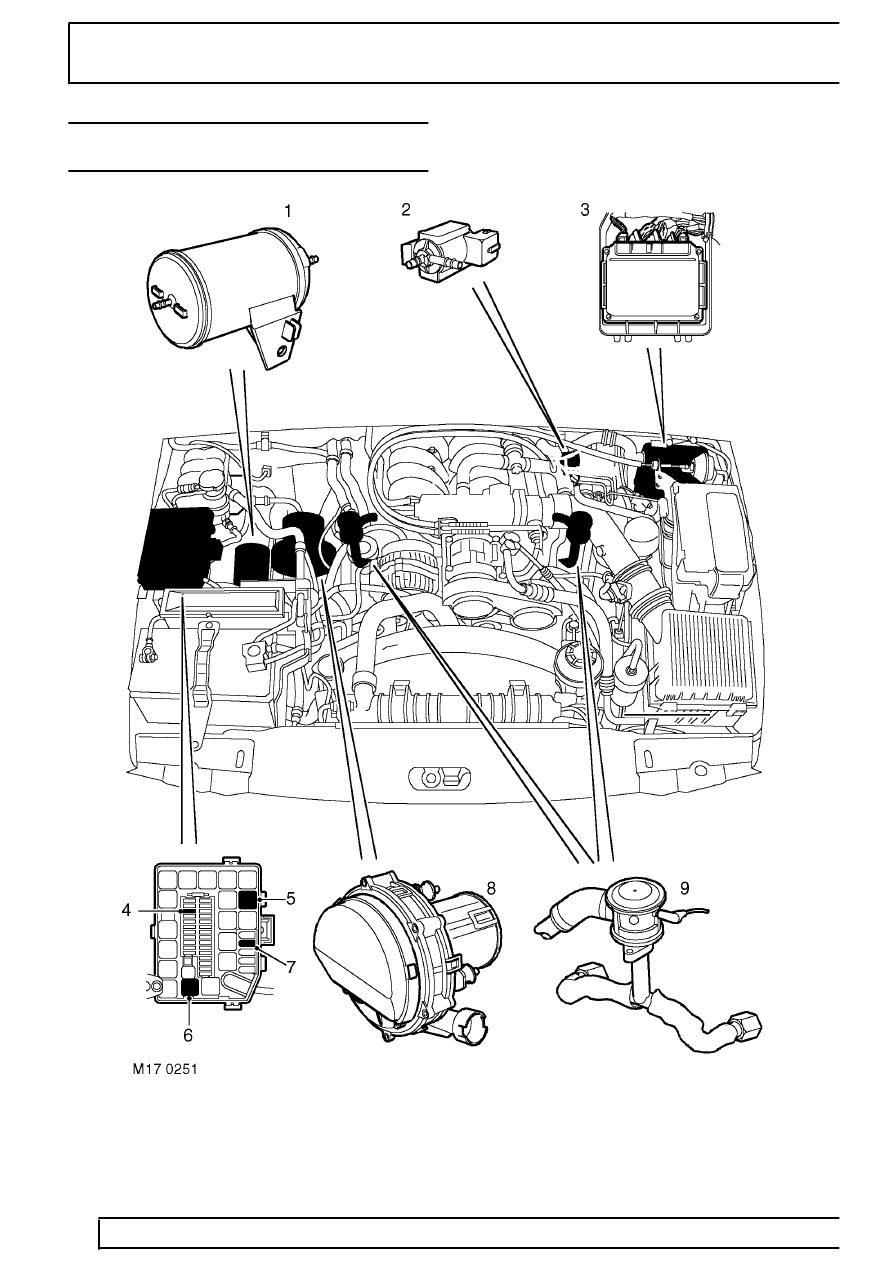 1
2
3
4
5
7
6
8
9
M17 0251