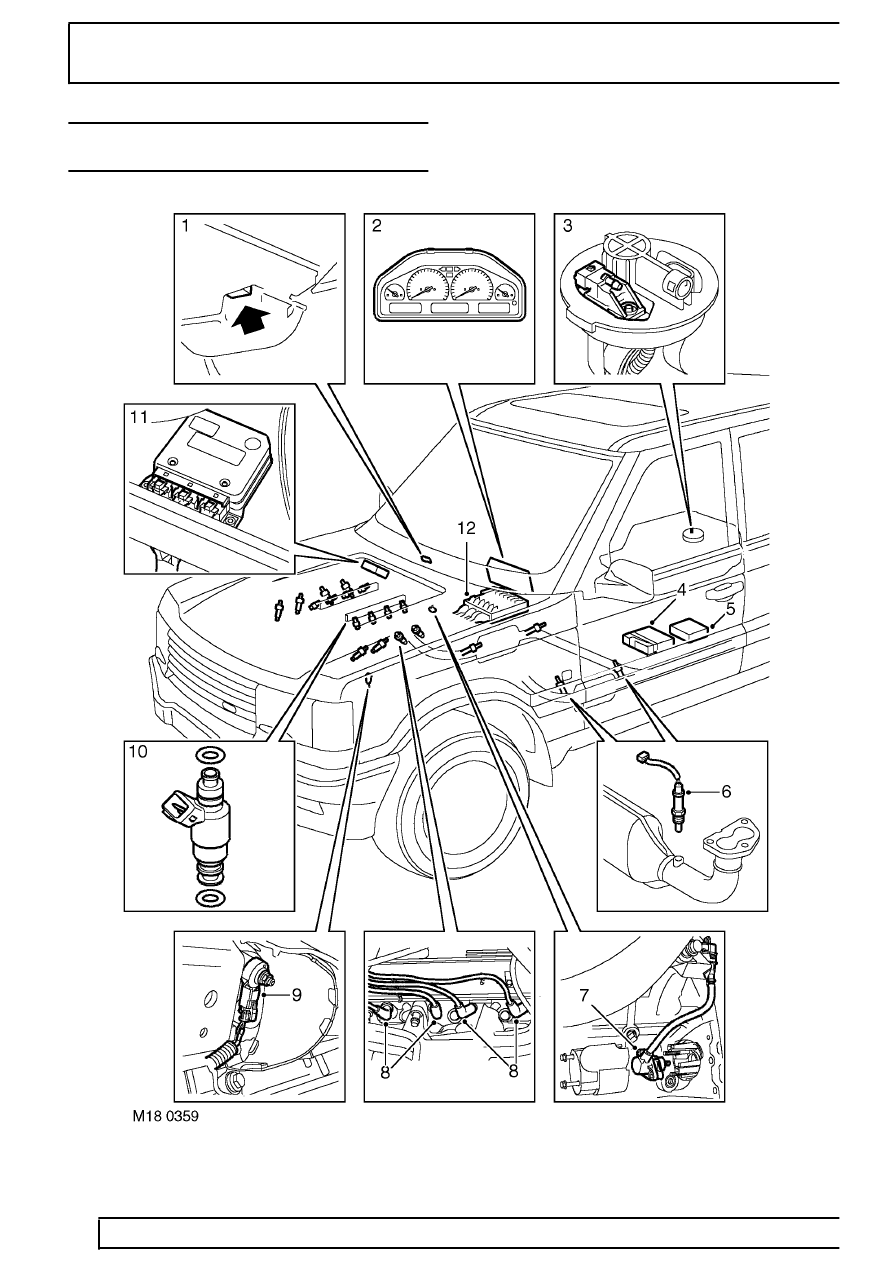 1

2

3

11

12

4

5

10

6

9

8

8

8

7

M18 0359