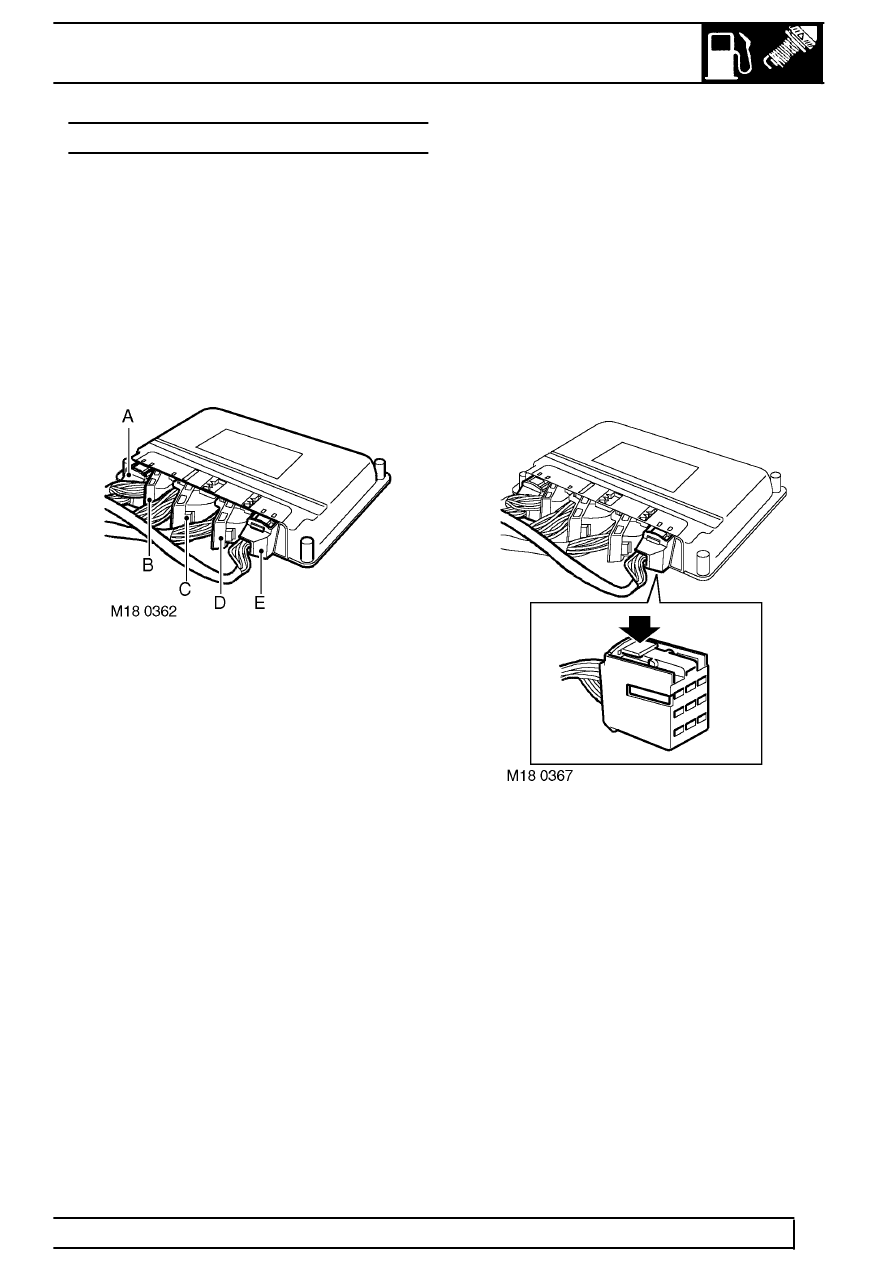 A
B
C
D
E
M18 0362

M18 0367