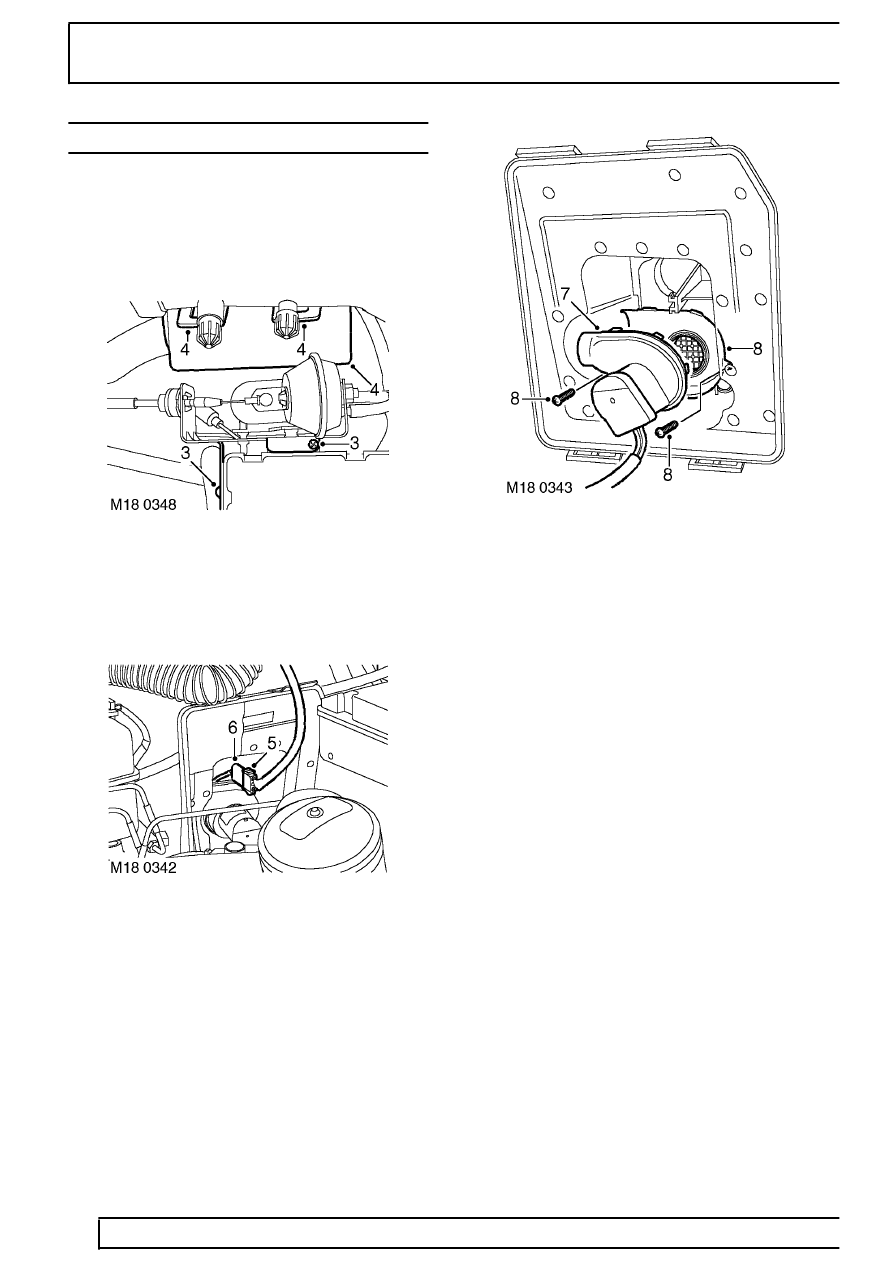 4

4

4

3

3

M18 0348

6

5

M18 0342

7

8

8

8

M18 0343