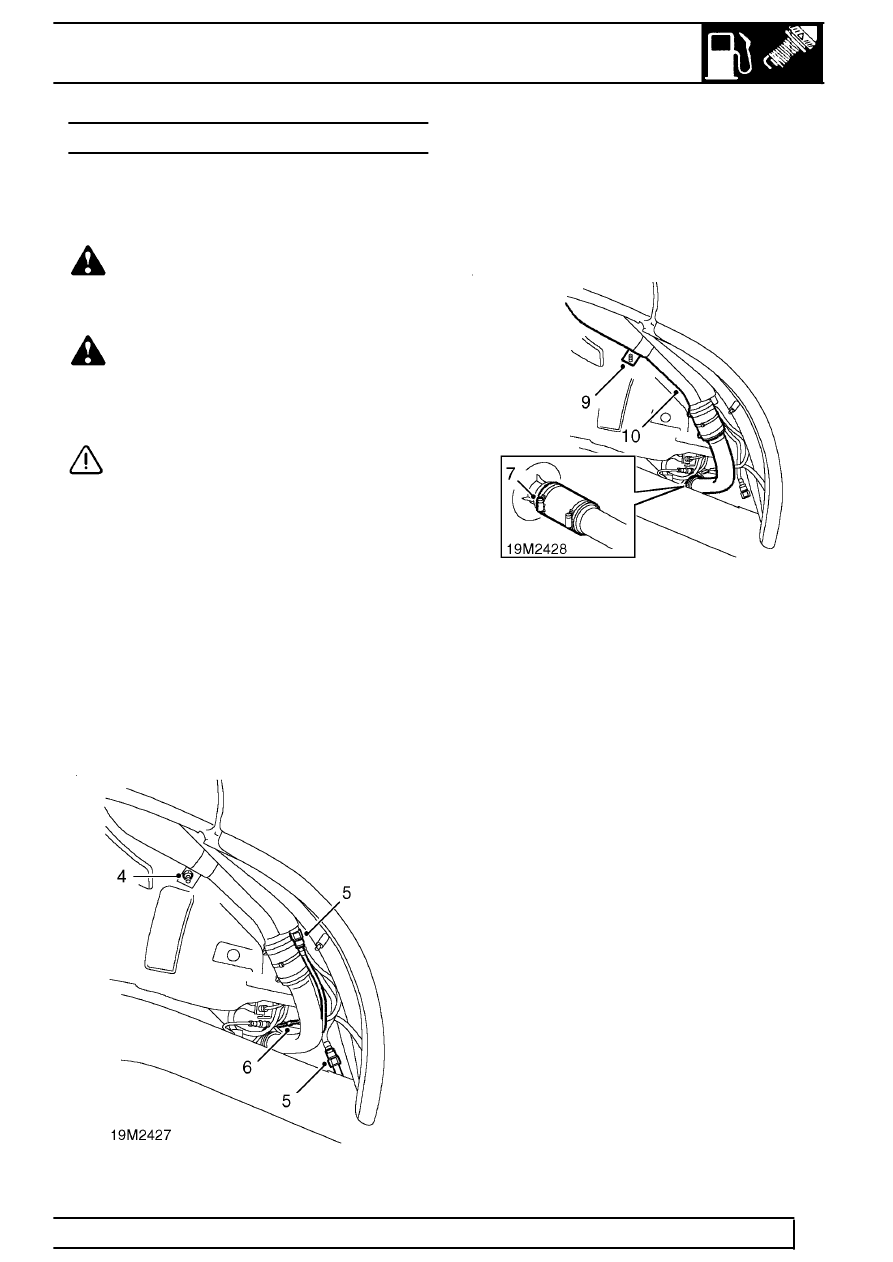 9
10
7
19M2428

4
5
6
5
19M2427