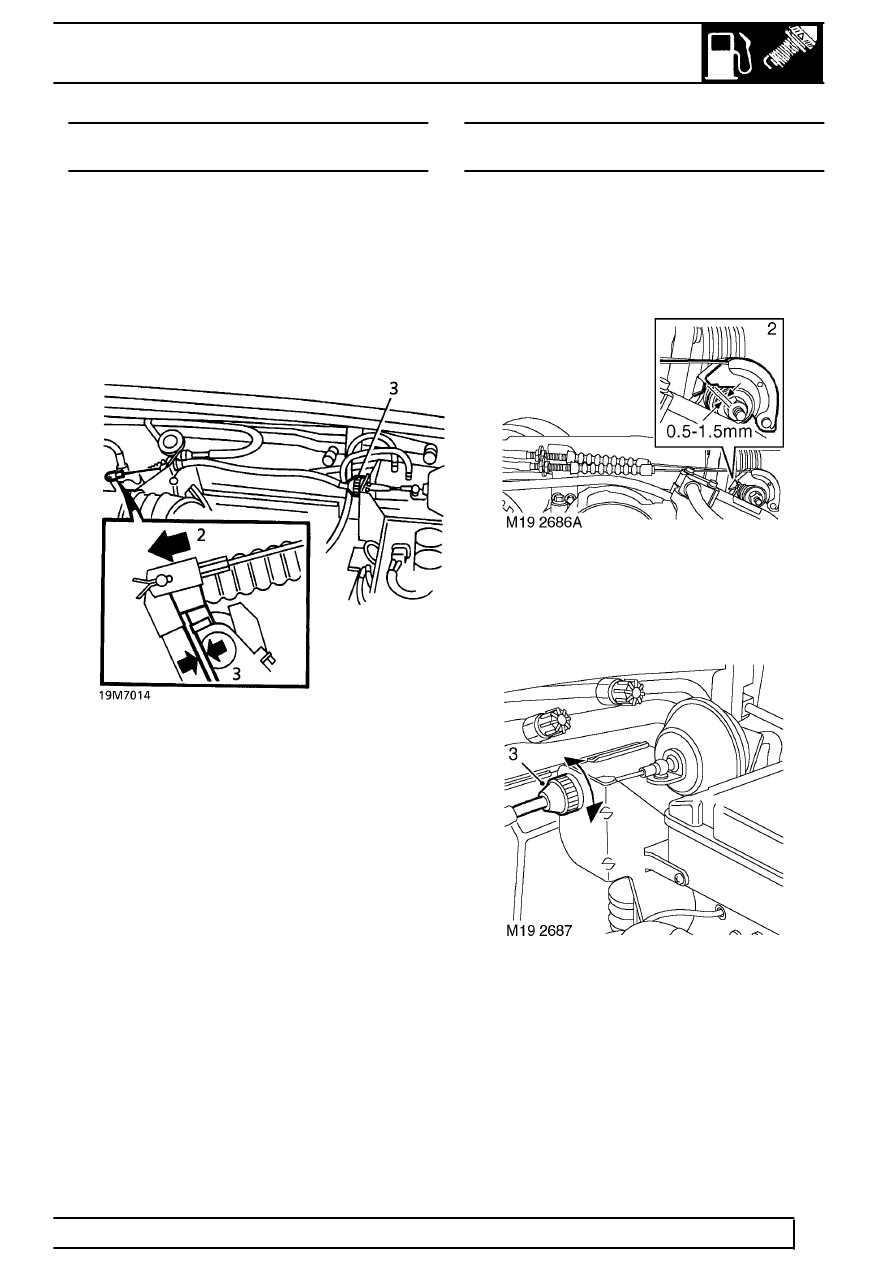 3

2

3

19M7014

2

0.5-1.5mm

M19 2686A

3

M19 2687