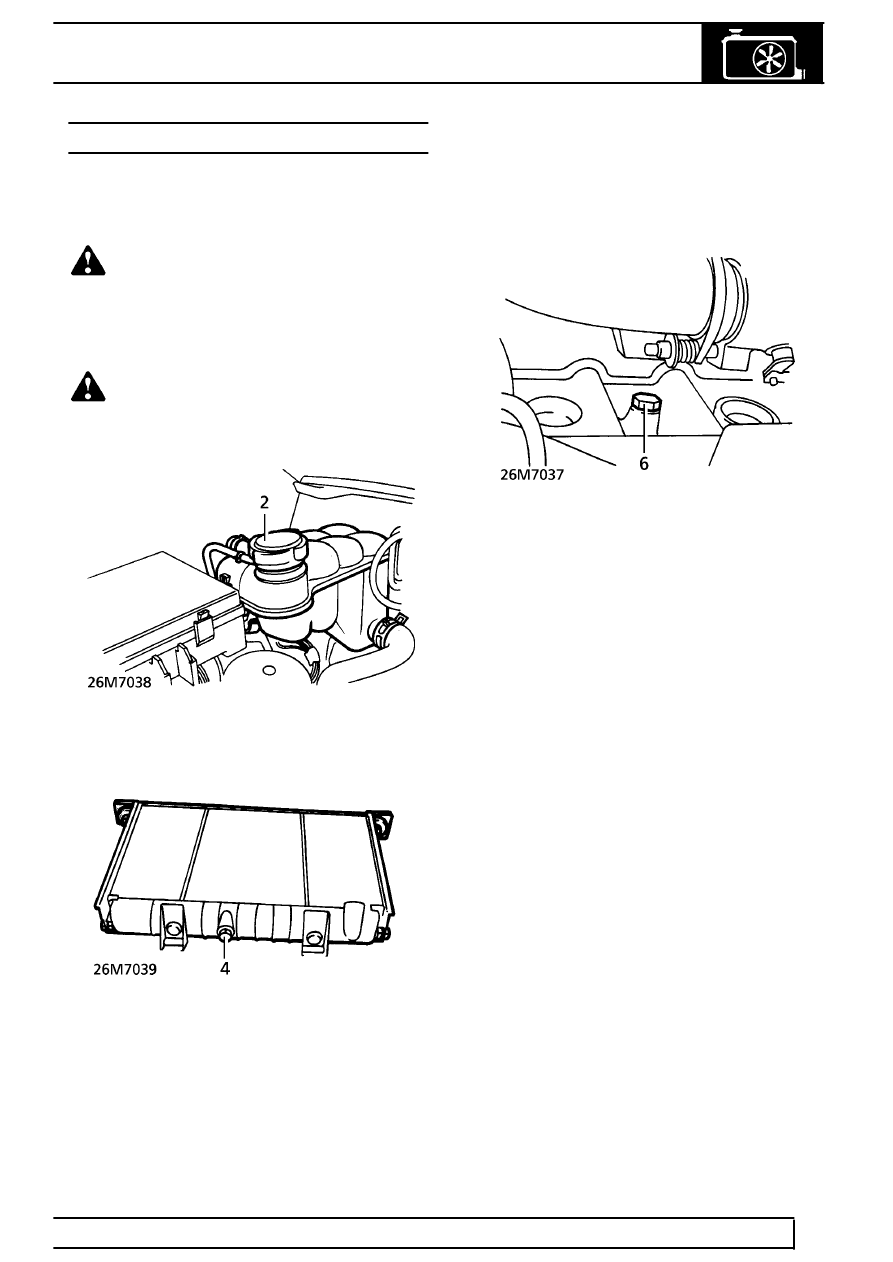 2

26M7038

26M7039

4

26M7037

6