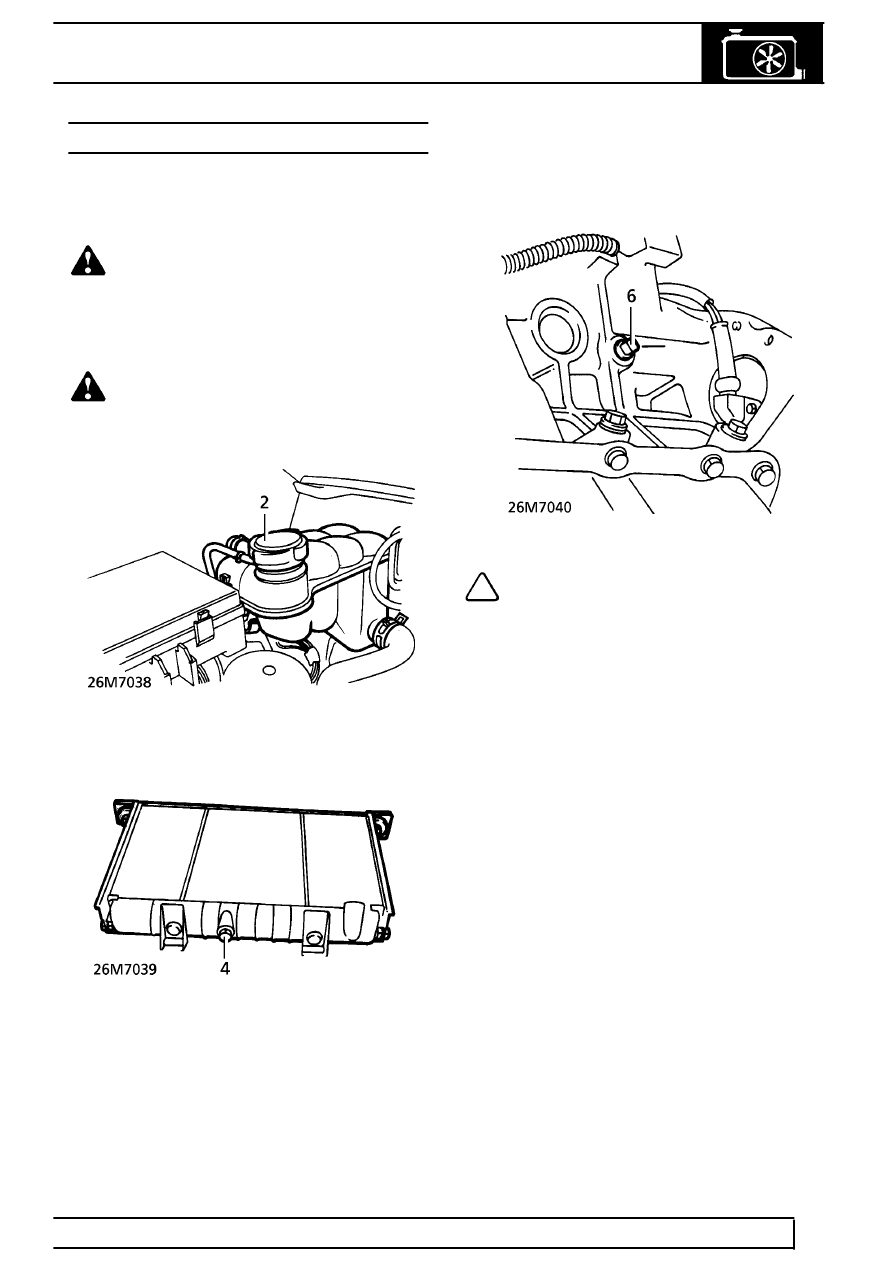 2

26M7038

26M7039

4

6

26M7040