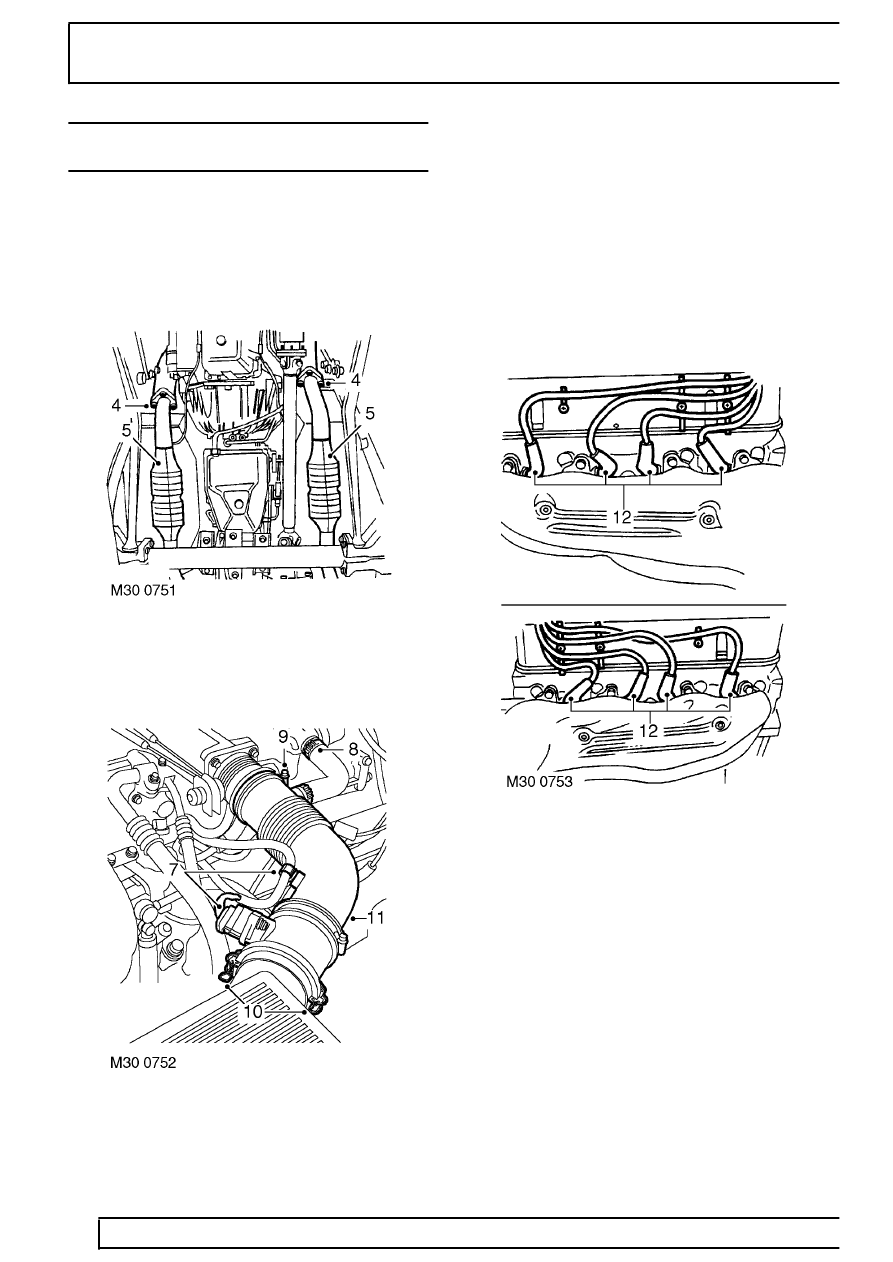 4

4

5

5

M30 0751

9

8

7

11

10

M30 0752

12

12

M30 0753