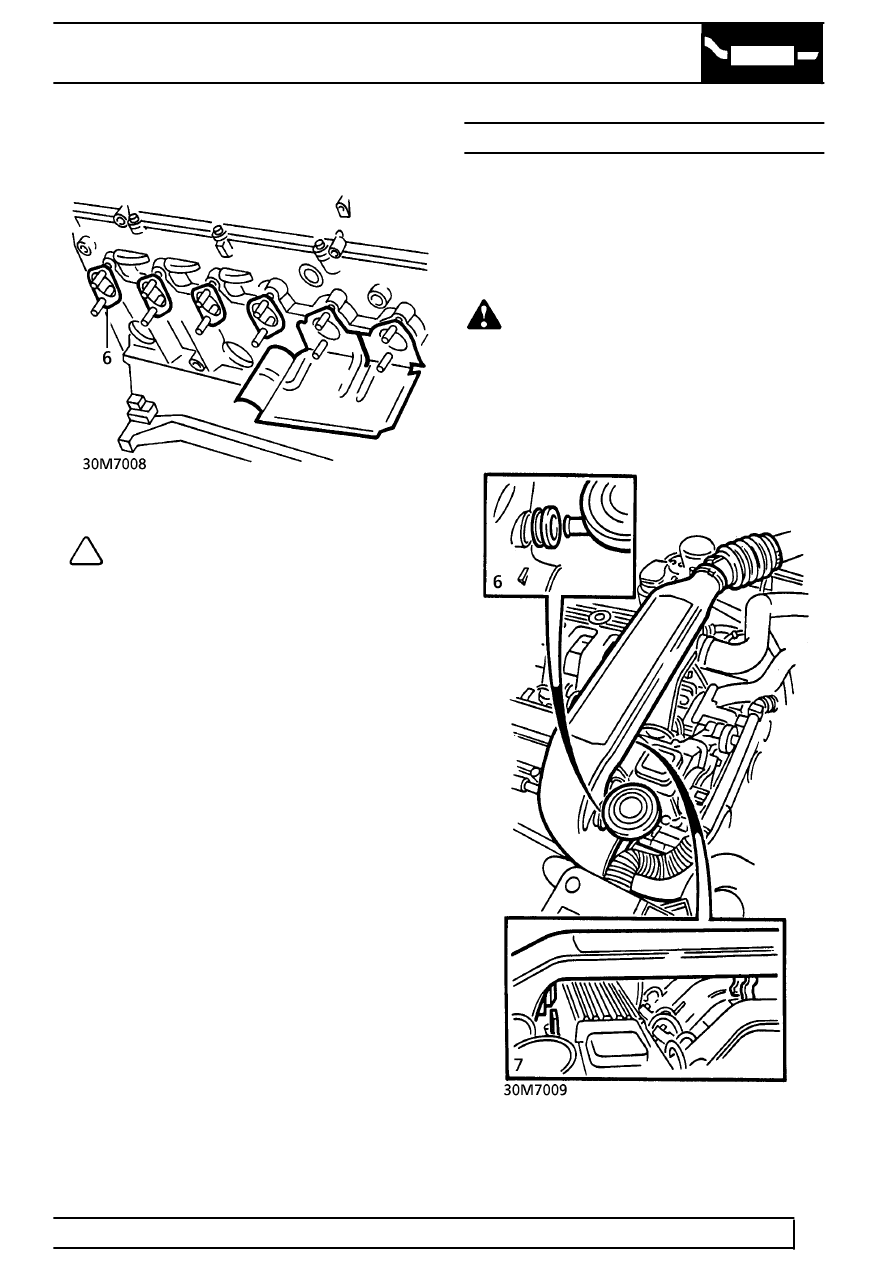 6

30M7008

6

7

30M7009