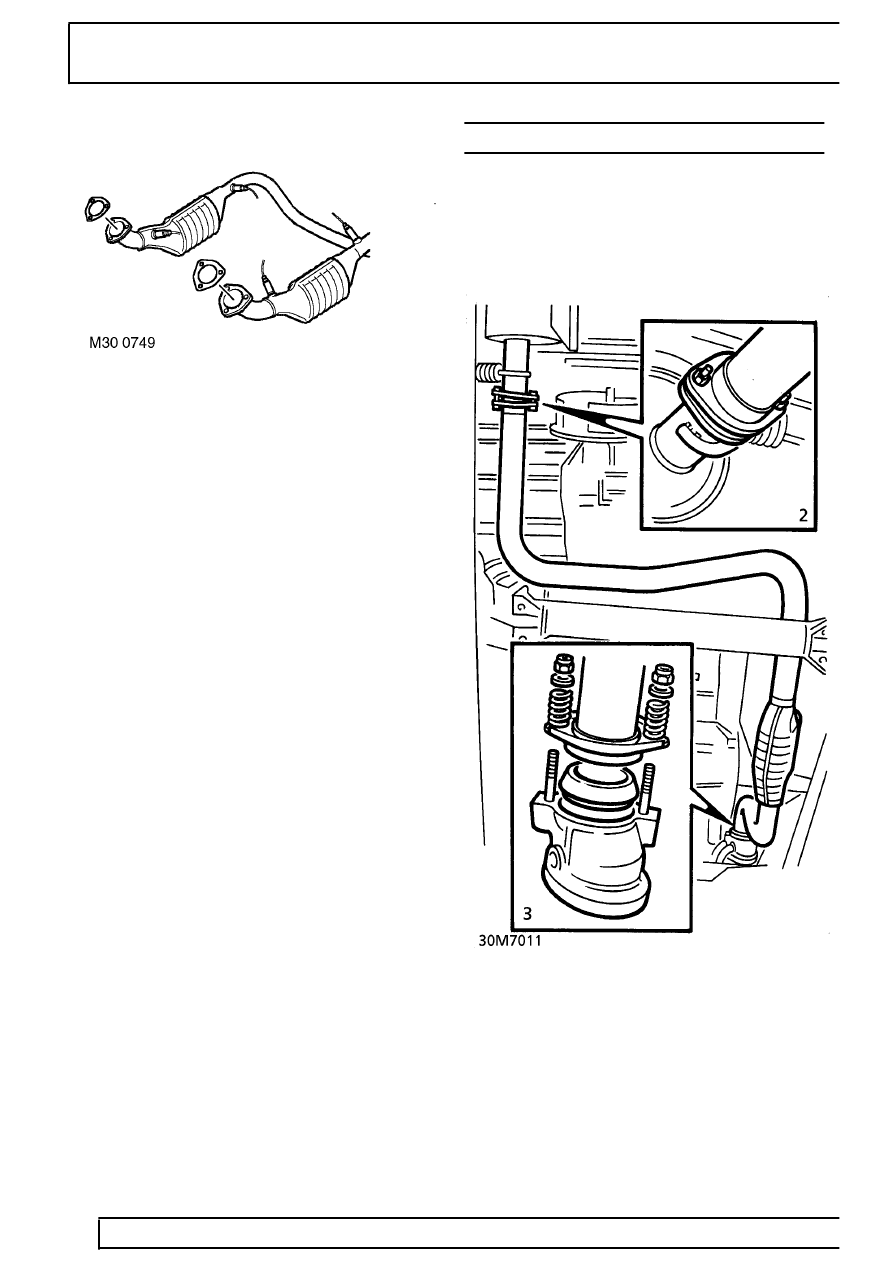 M30 0749

2

3

30M7011