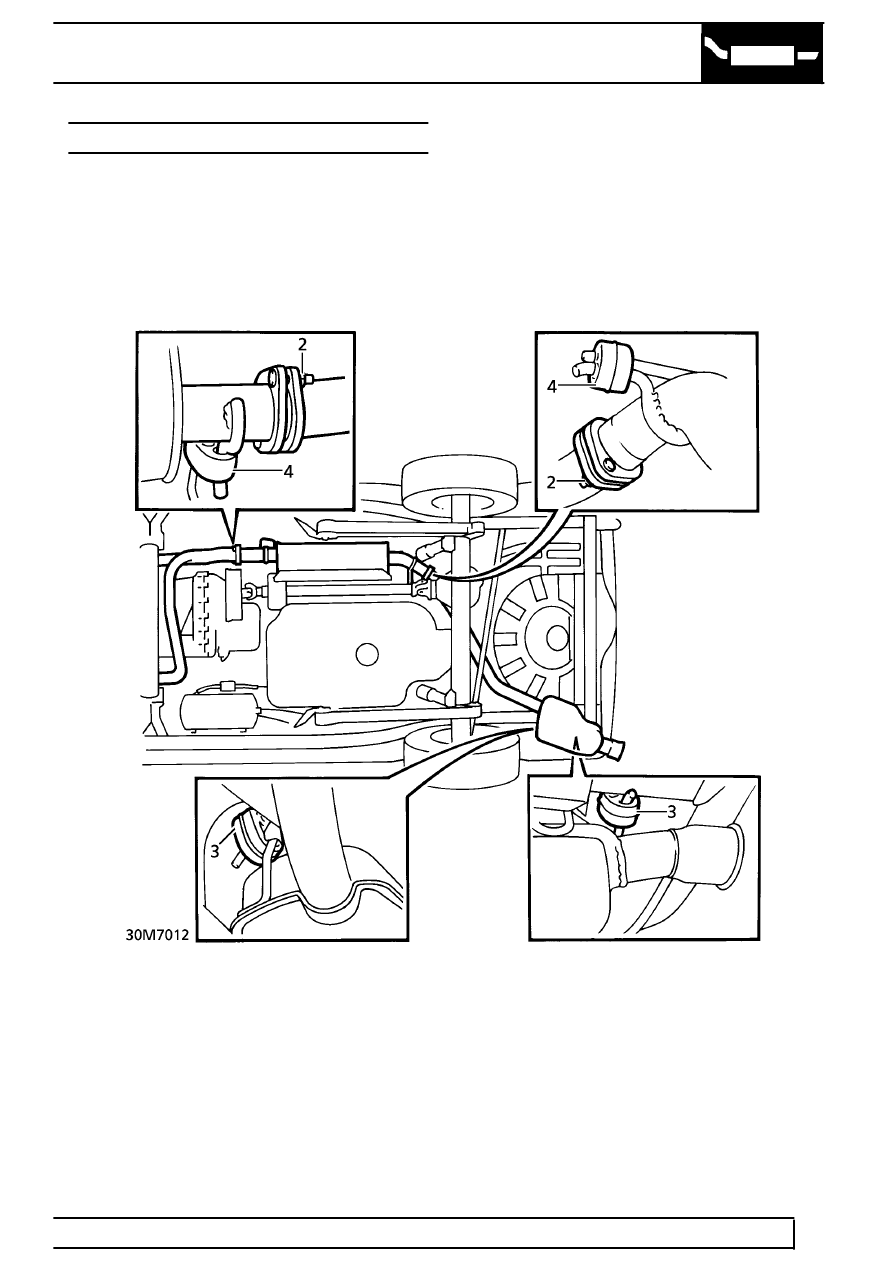 2

4

4

2

3

3

30M7012