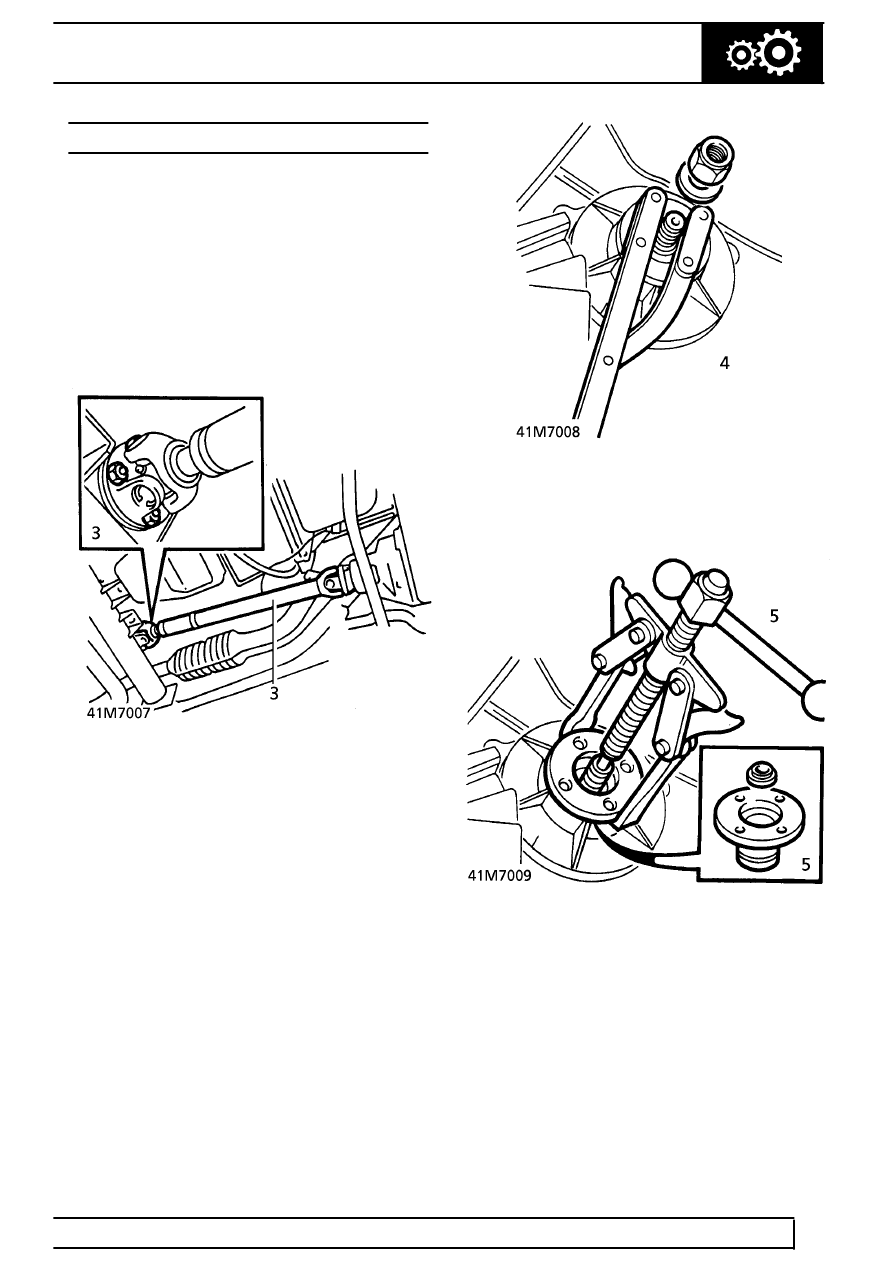 3

3

41M7007

4

41M7008

5

5

41M7009