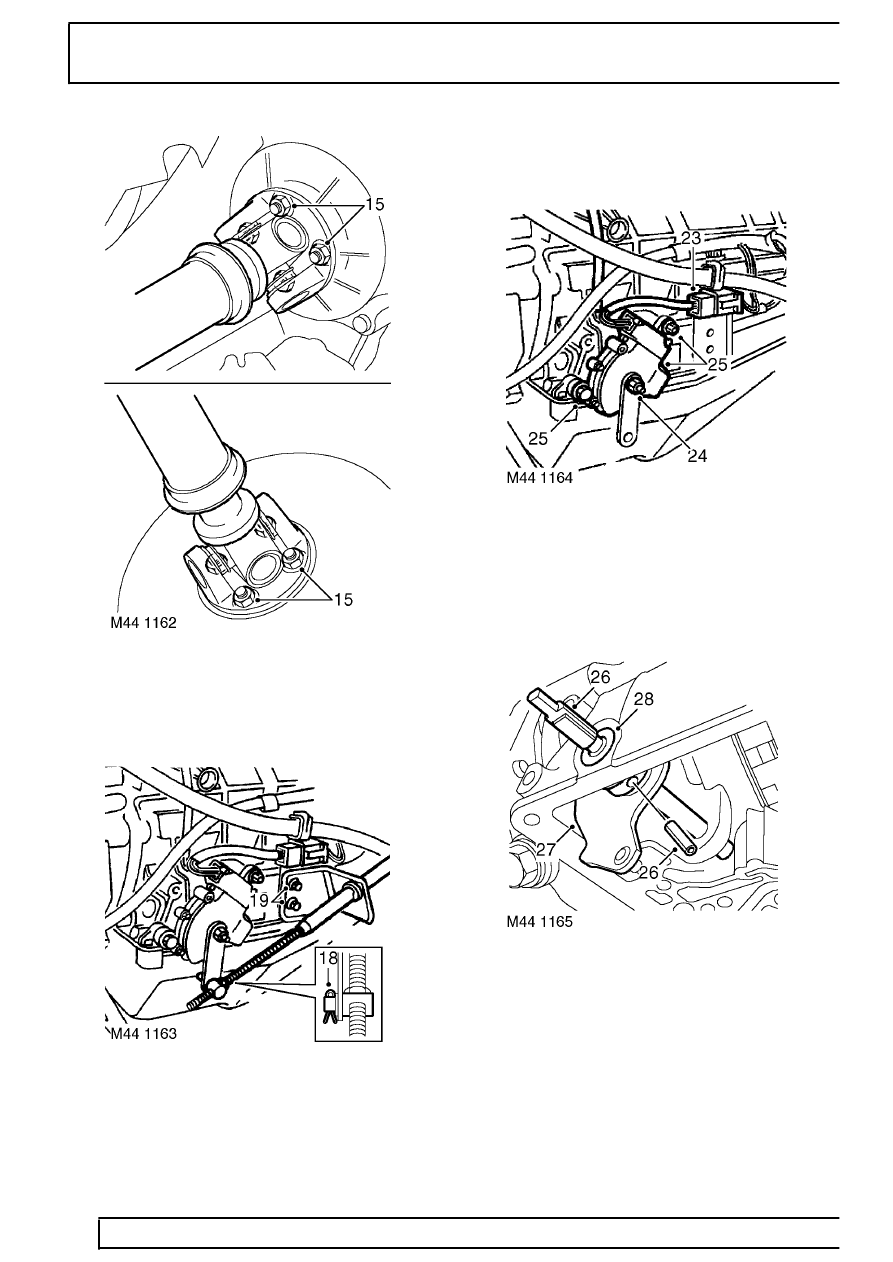 15

15

M44 1162

19

18

M44 1163

23

25

25

24

M44 1164

26

28

27

26

M44 1165